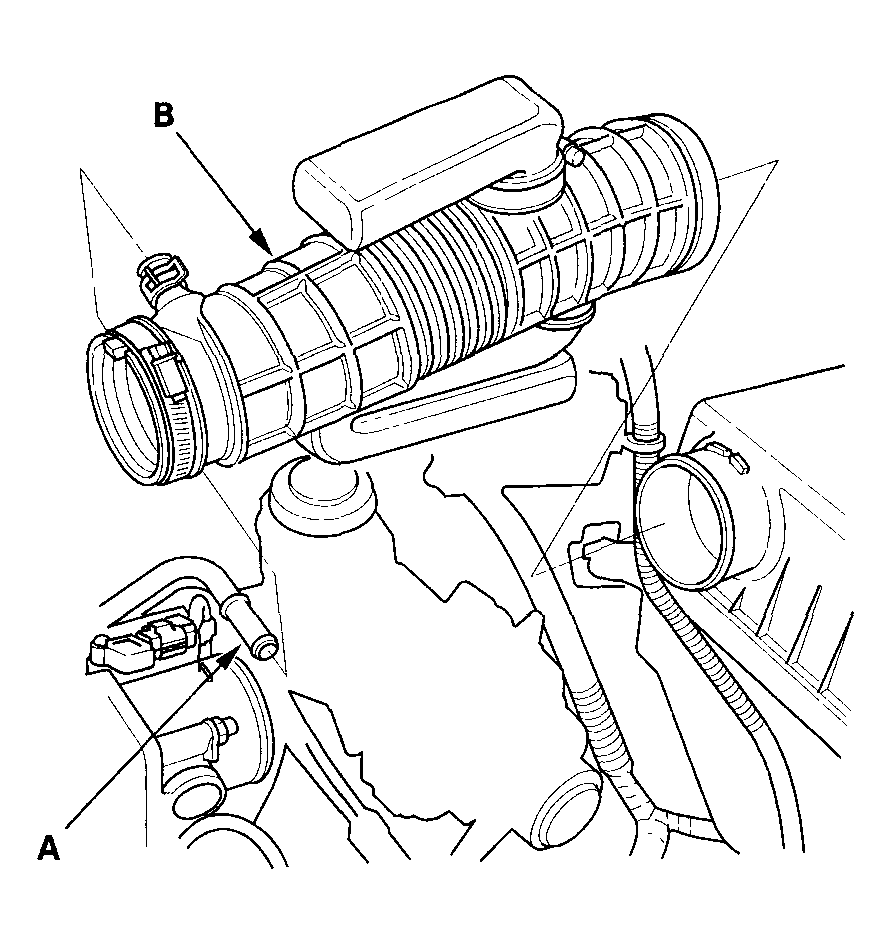 B

A