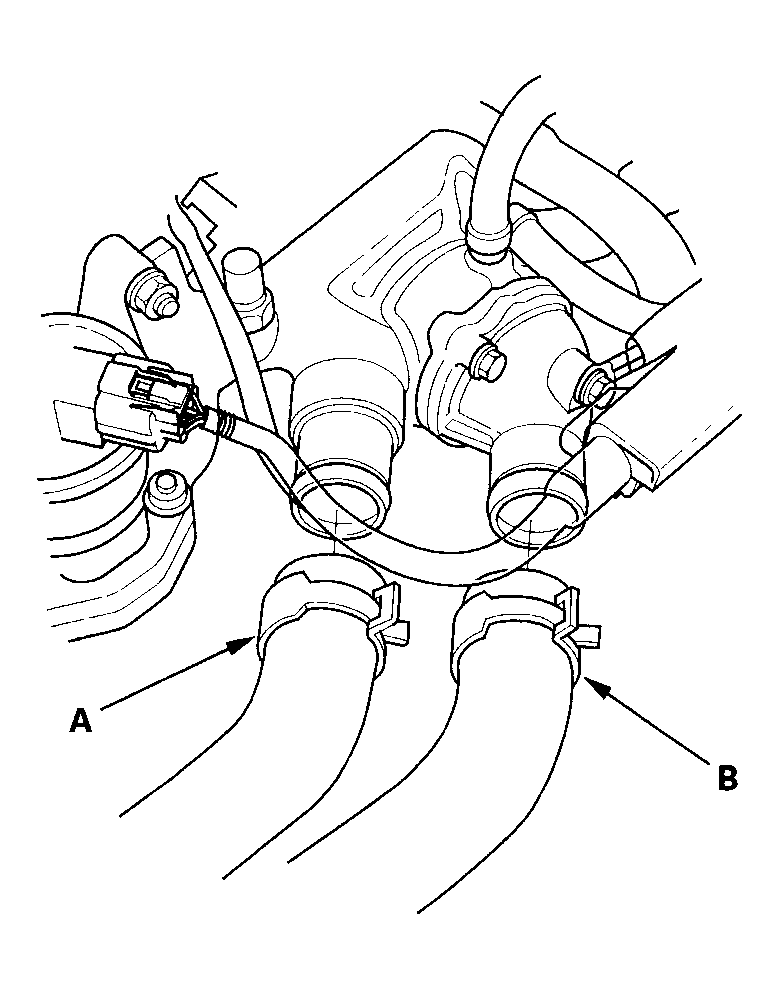 A

B