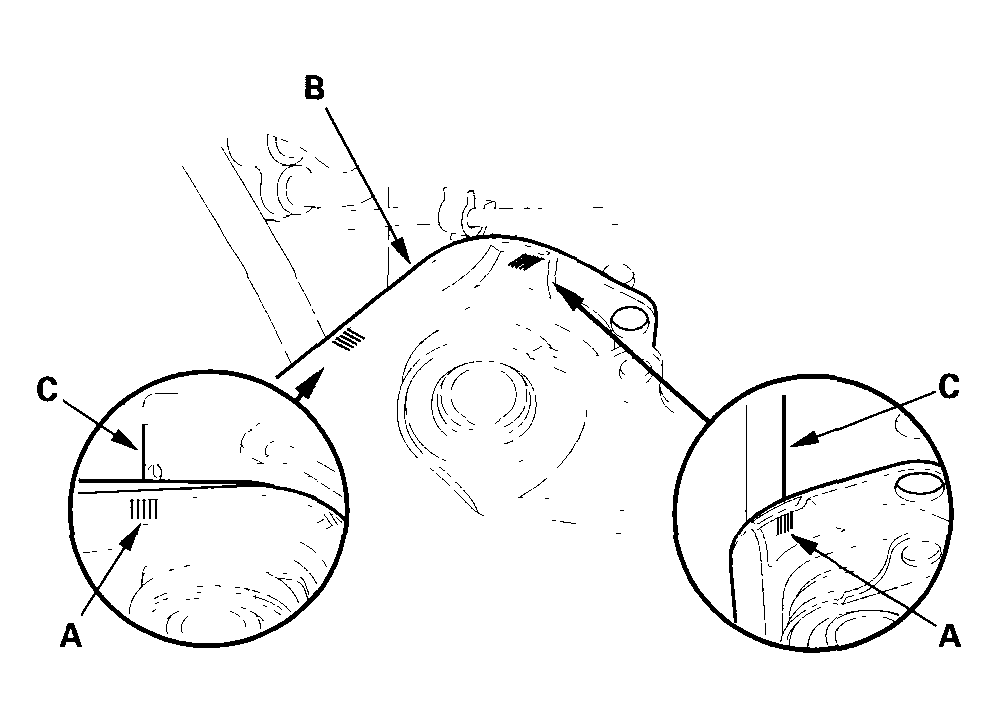 B

C

A

C

A