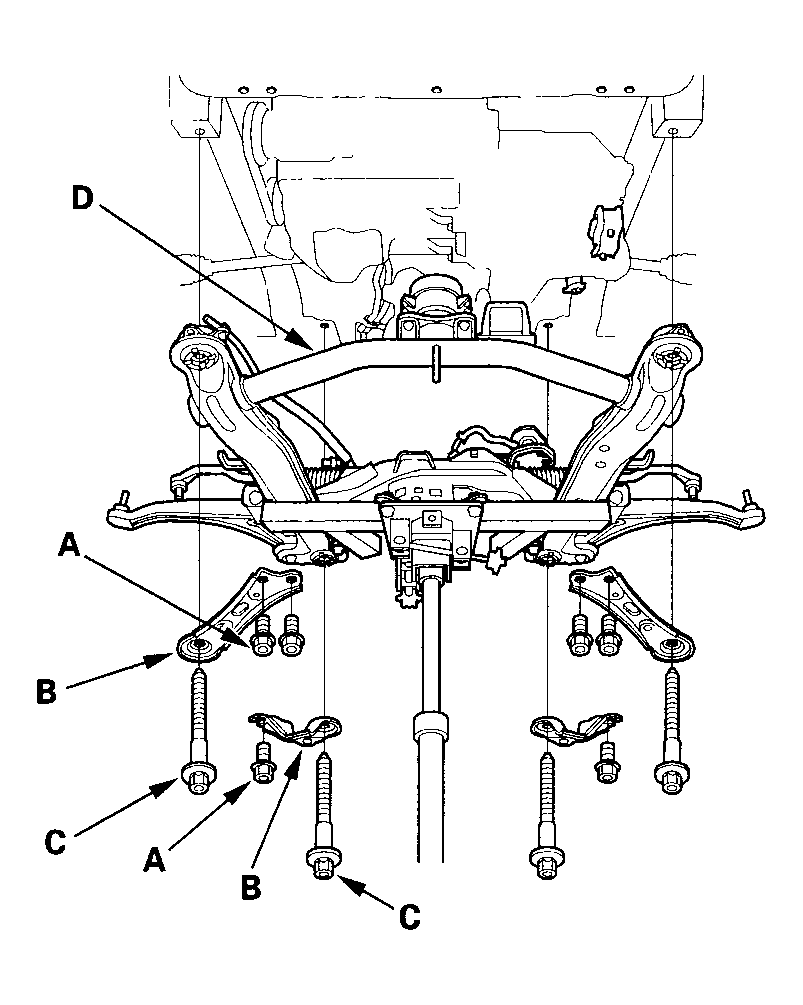 D
A
B
C
A
B
C