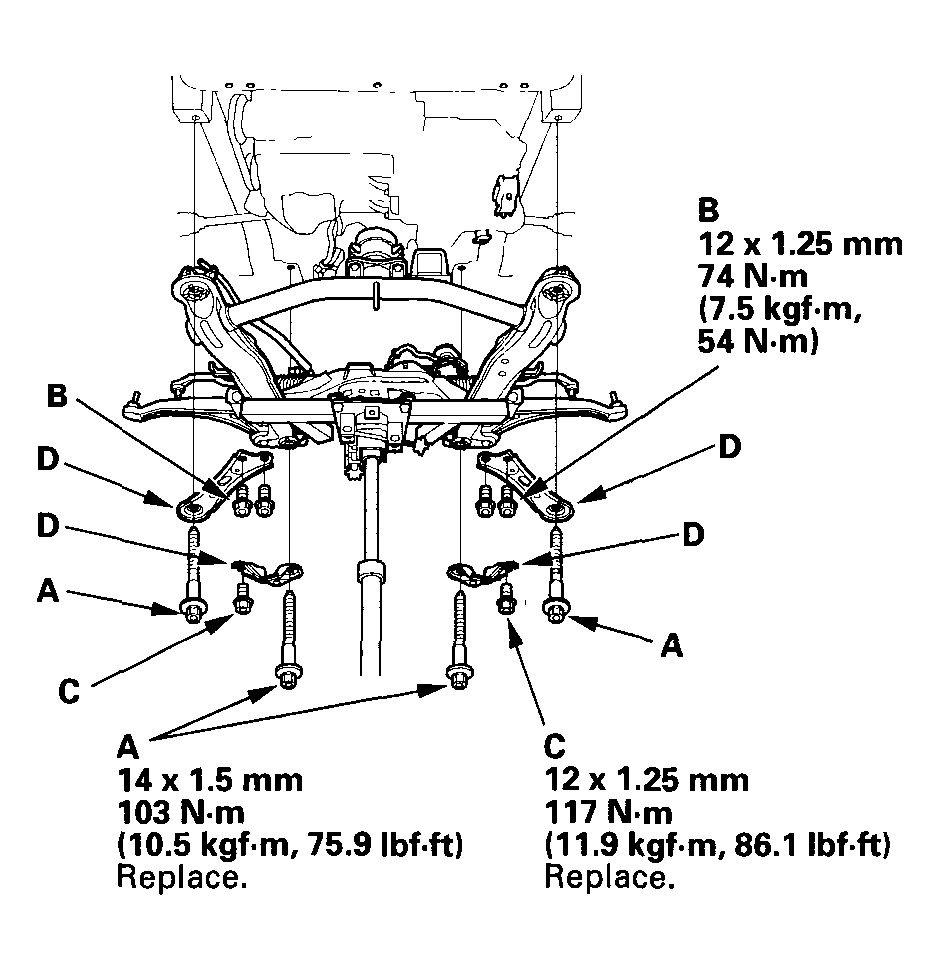 B
12 x 1.25 mm
74 N·m
(7.5 kgf·m,
54 N·m)

B

D

D

D

D

A

A

C

A
14 x 1.5 mm
103 N·m
(10.5 kgf·m, 75.9 lbf·ft)
Replace.

C
12 x 1.25 mm
117 N·m
(11.9 kgf·m, 86.1 lbf·ft)
Replace.