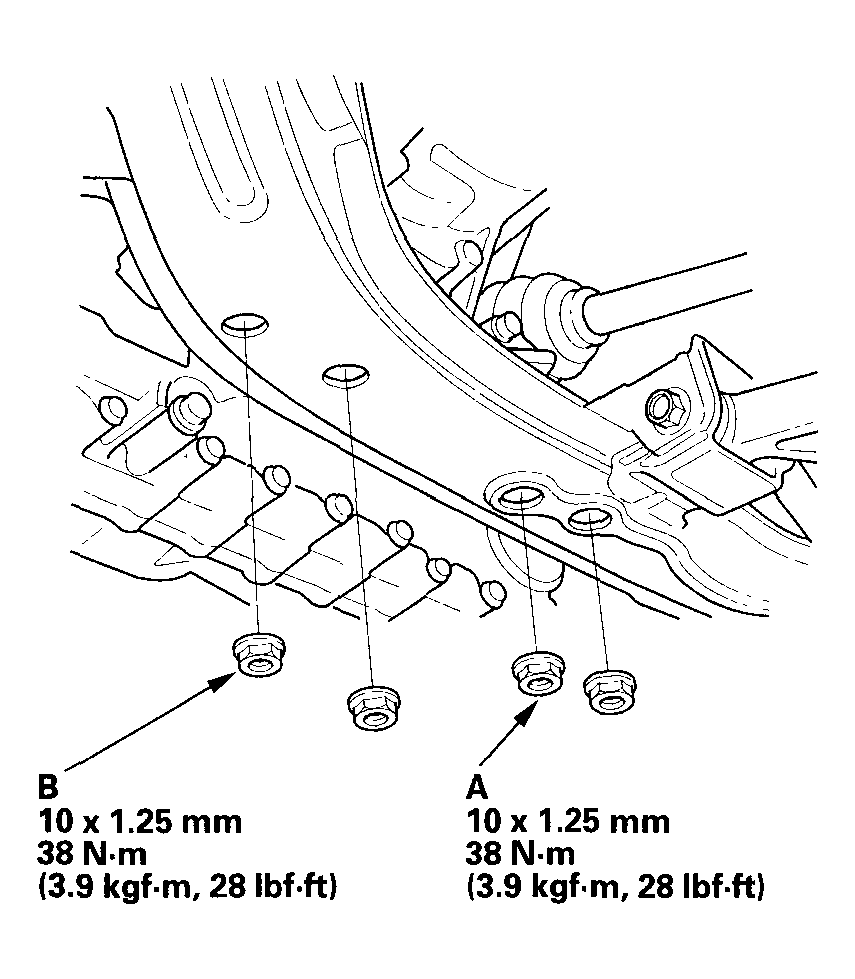 B
10 x 1.25 mm
38 N·m
(3.9 kgf·m, 28 lbf·ft)

A
10 x 1.25 mm
38 N·m
(3.9 kgf·m, 28 lbf·ft)