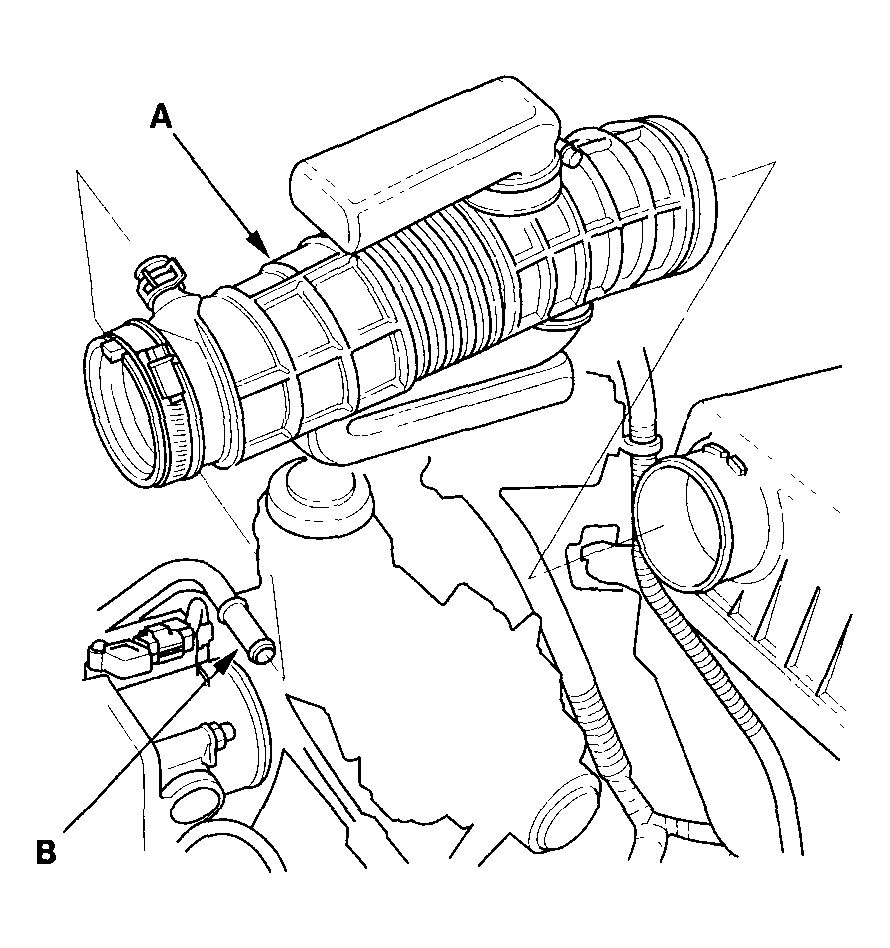 A
B