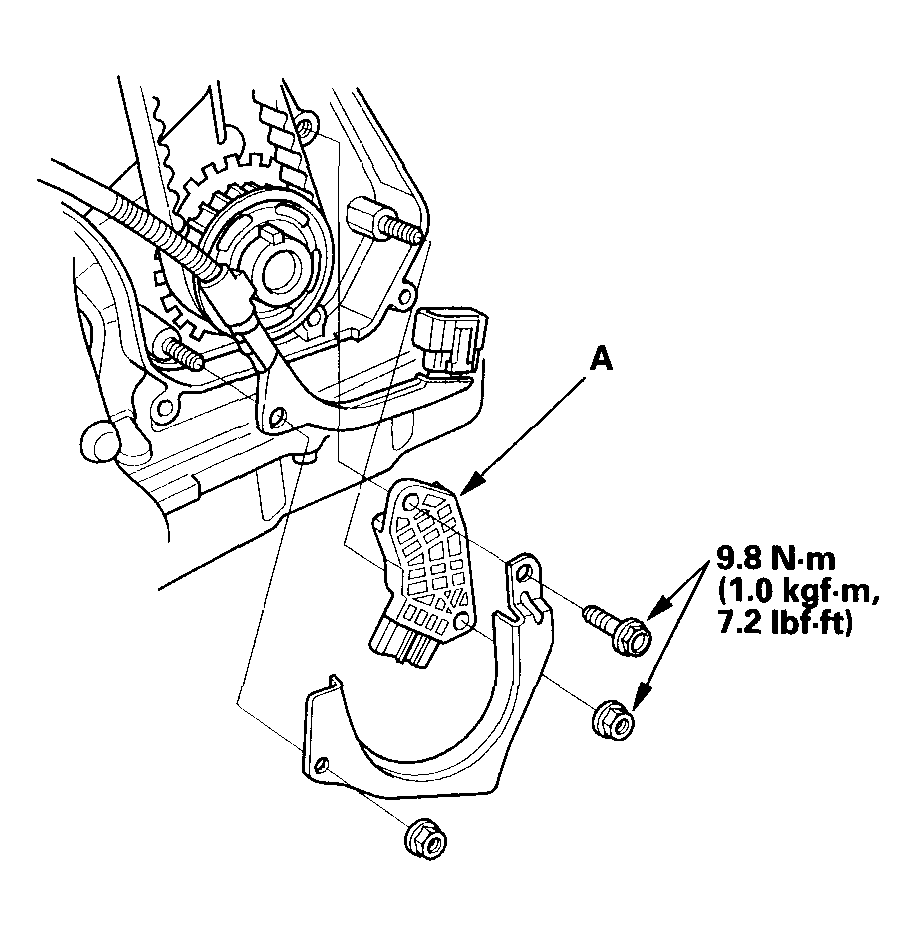 A

9.8 N·m
(1.0 kgf·m,
7.2 lbf·ft)