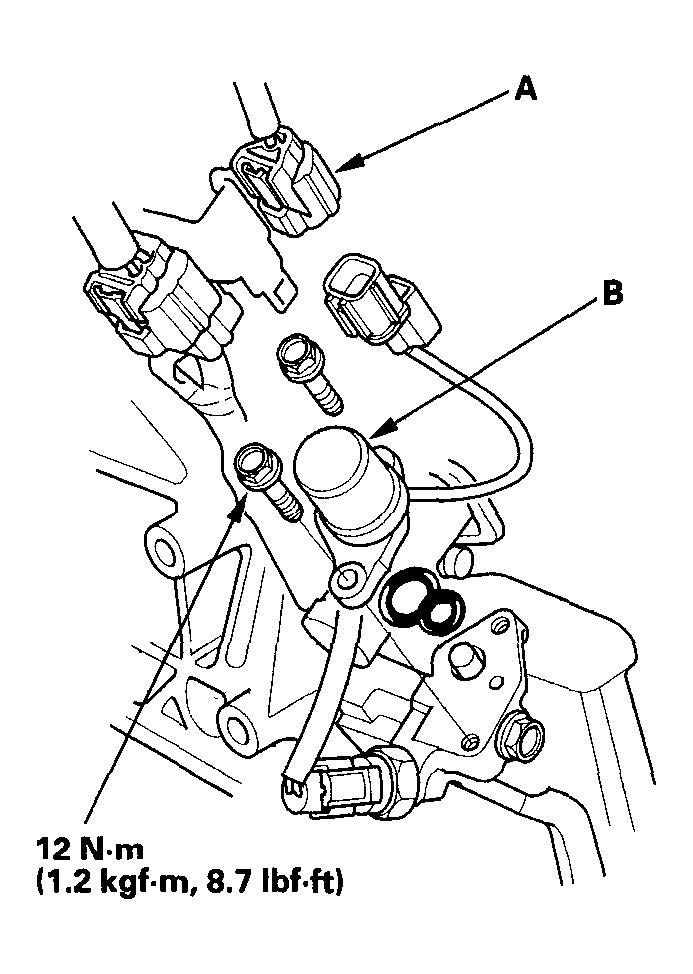 A

B

12 N·m
(1.2 kgf·m, 8.7 lbf·ft)