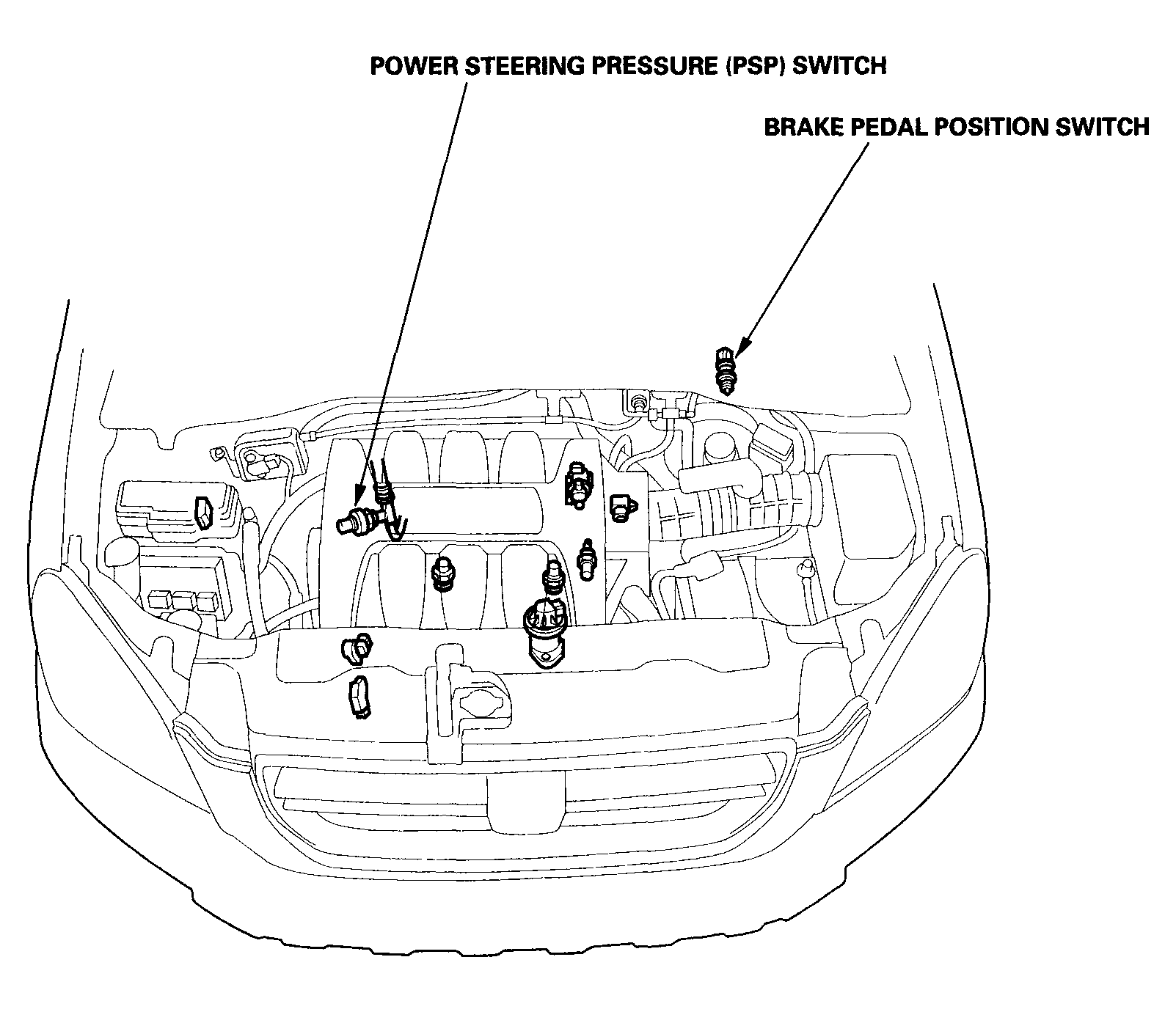 POWER STEERING PRESSURE (PSP) SWITCH

BRAKE PEDAL POSITION SWITCH