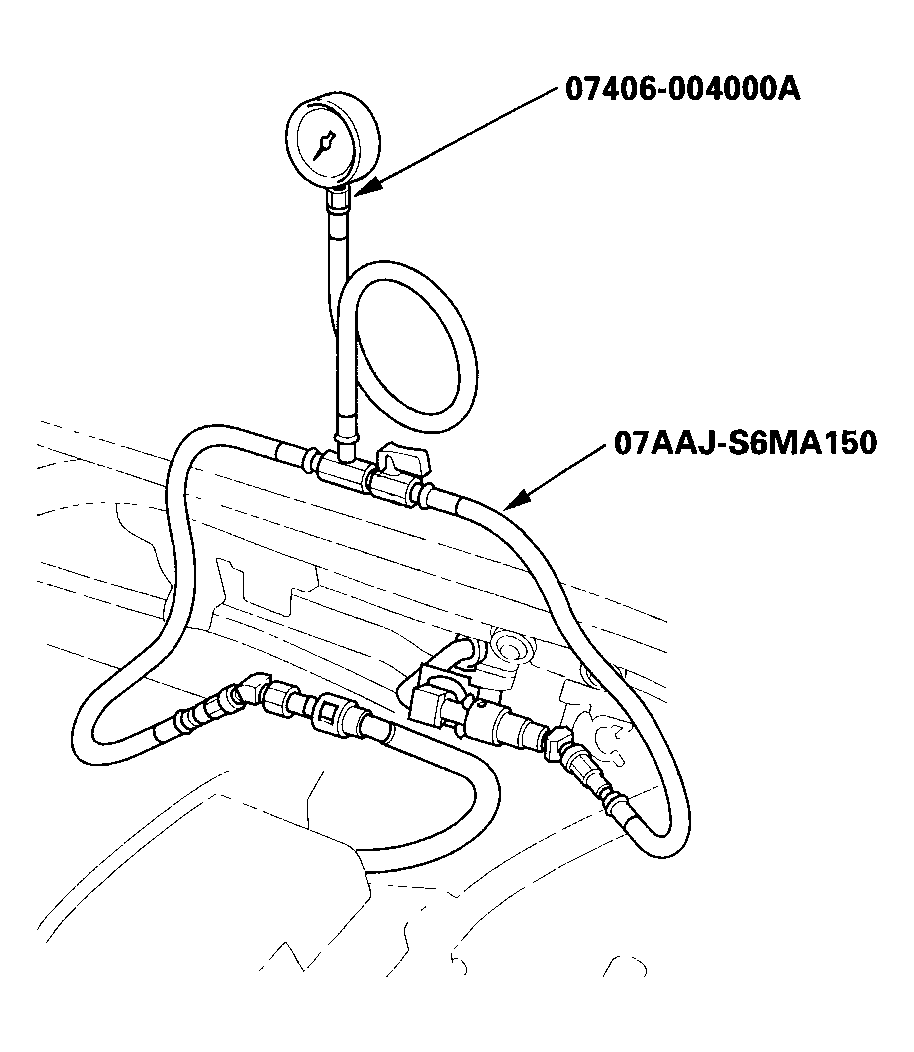 07406-004000A

07AAJ-S6MA150