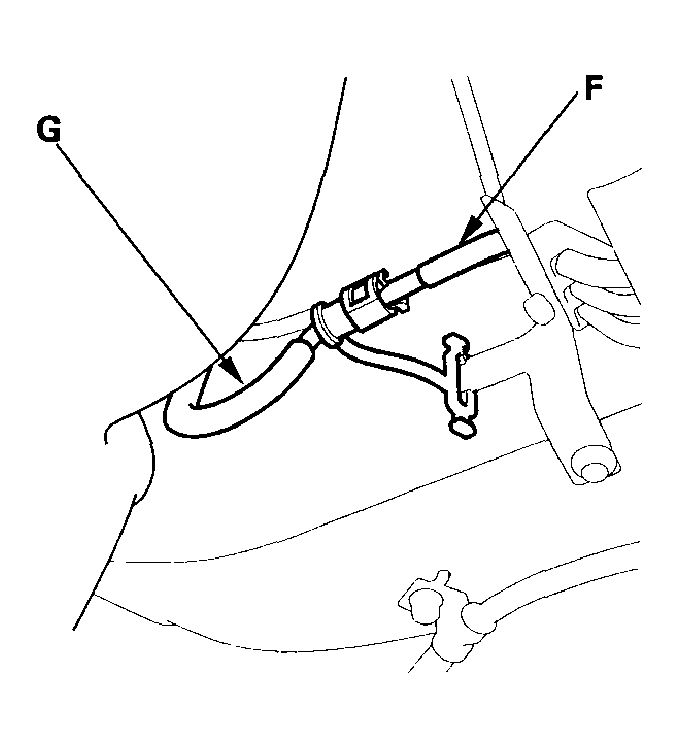 G
F