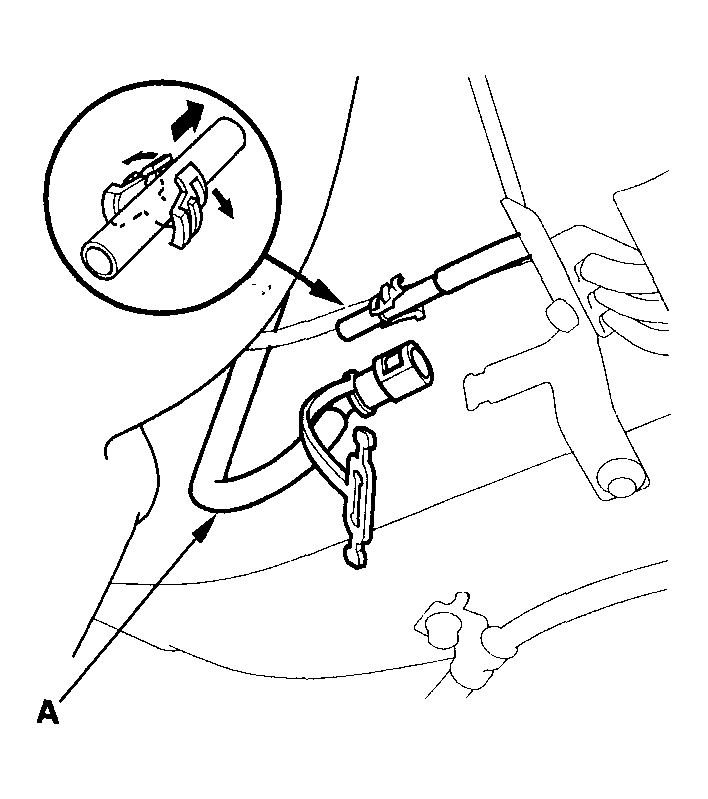 A