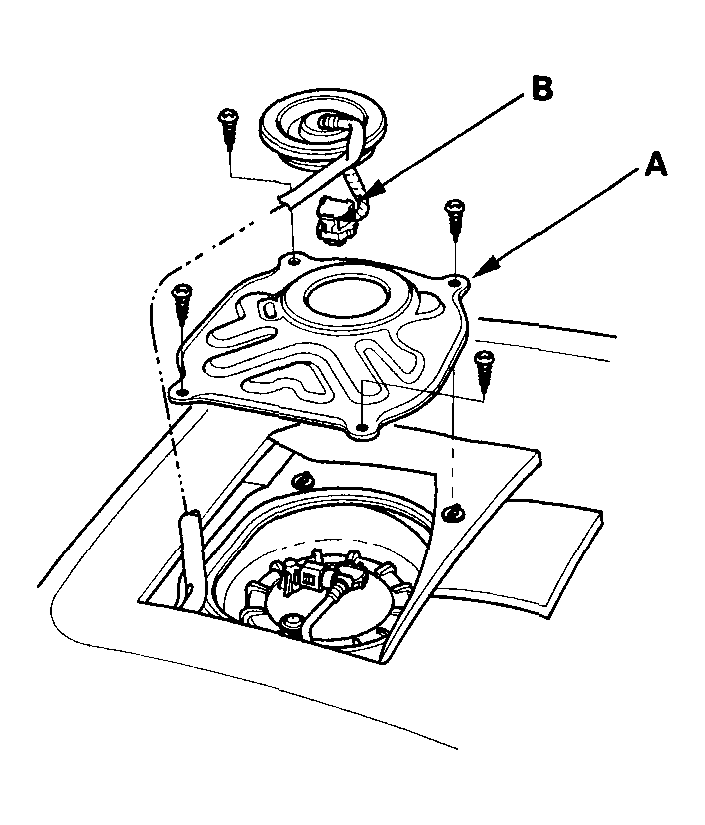 B
A