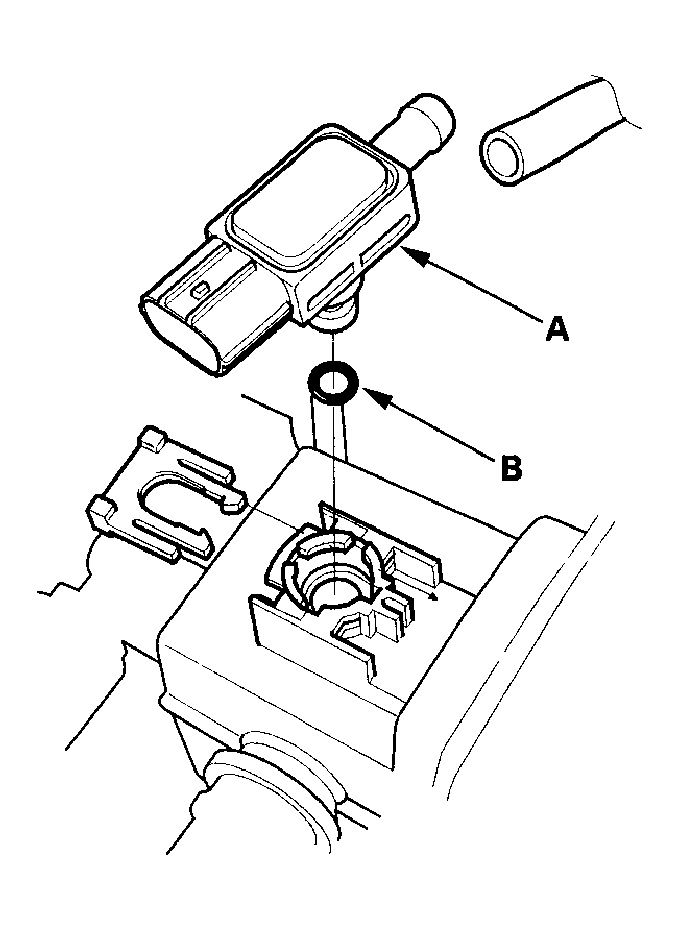 A

B