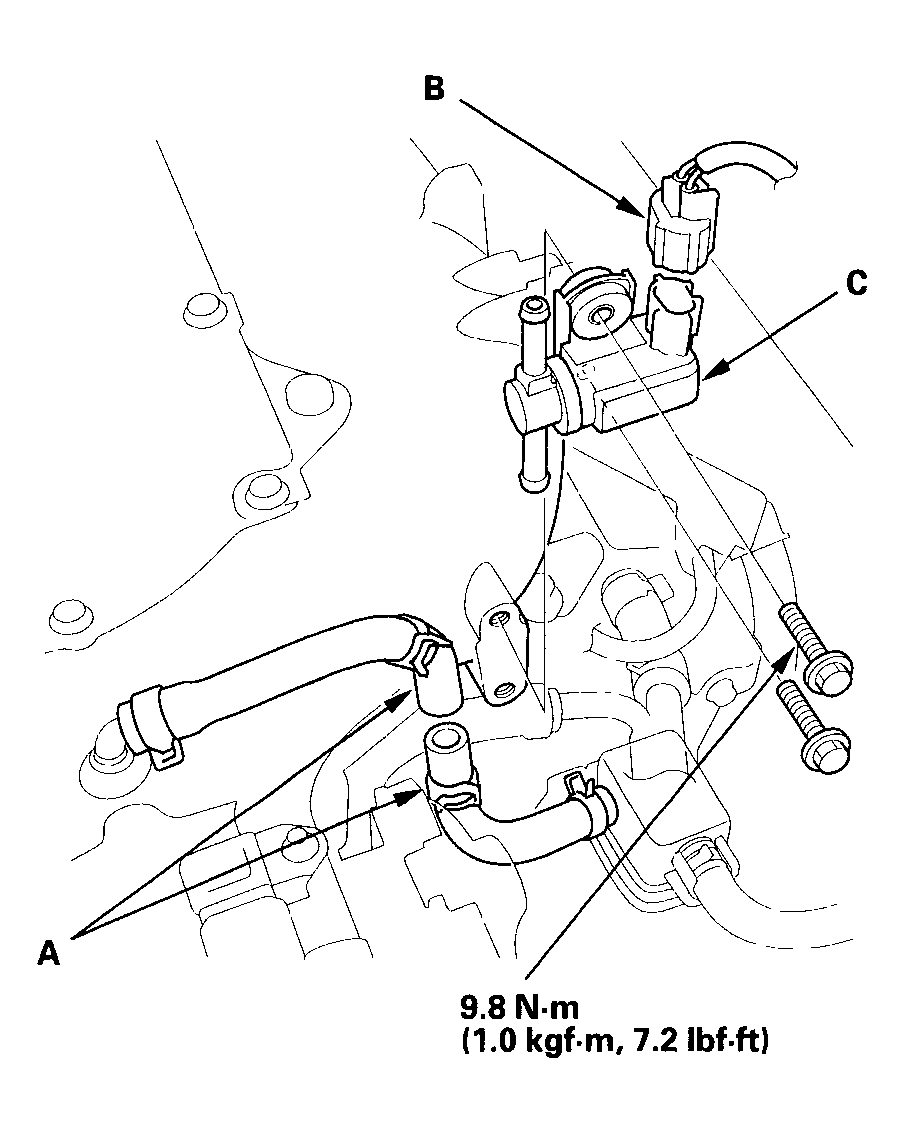 B

C

A

9.8 N·m
(1.0 kgf·m, 7.2 lbf·ft)