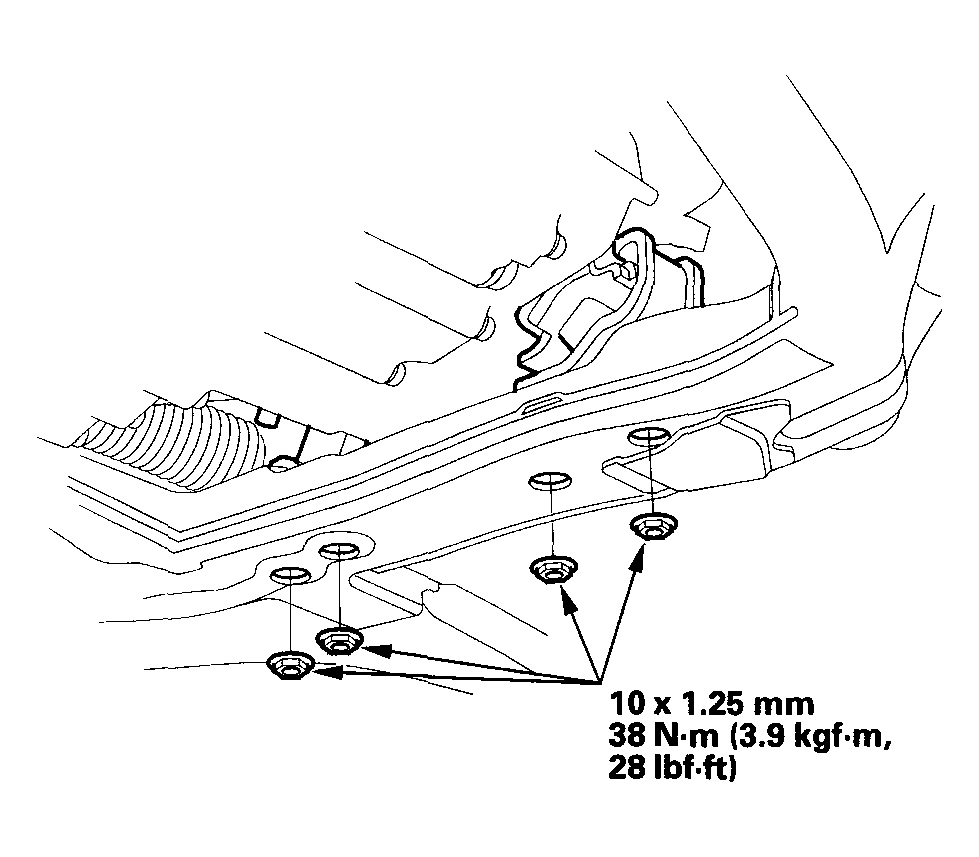 10 x 1.25 mm
38 N·m (3.9 kgf·m, 28 lbf·ft)