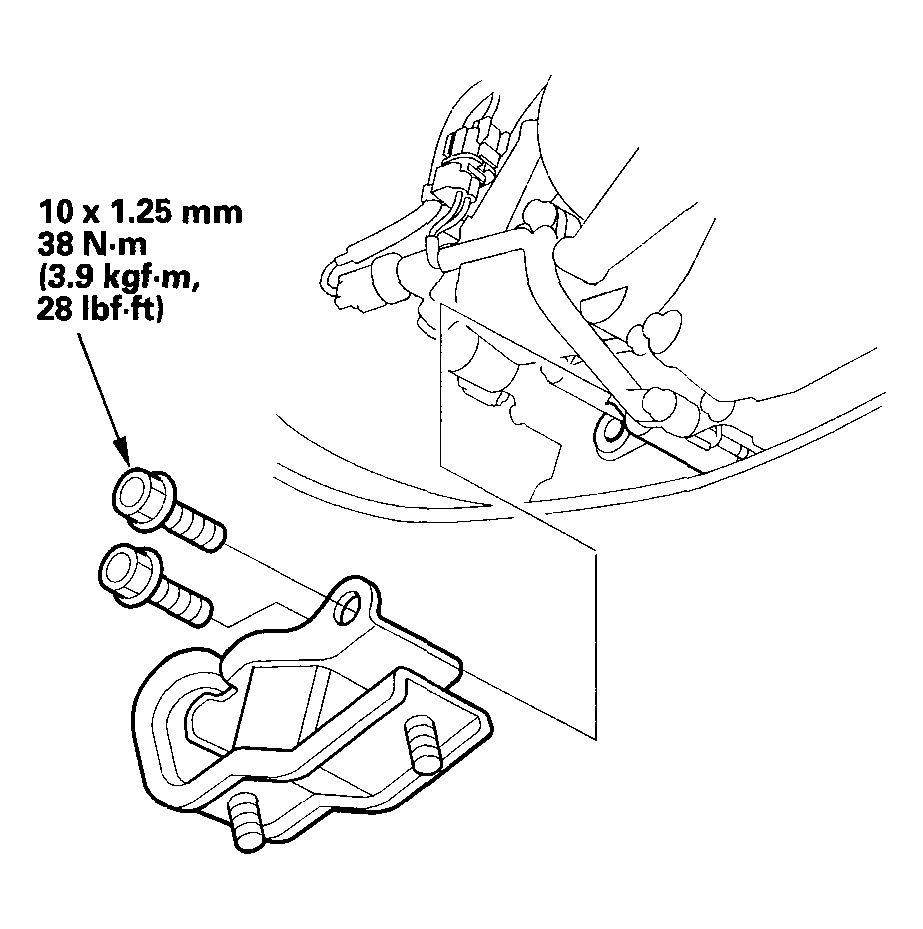 10 x 1.25 mm
38 N·m
(3.9 kgf·m,
28 lbf·ft)