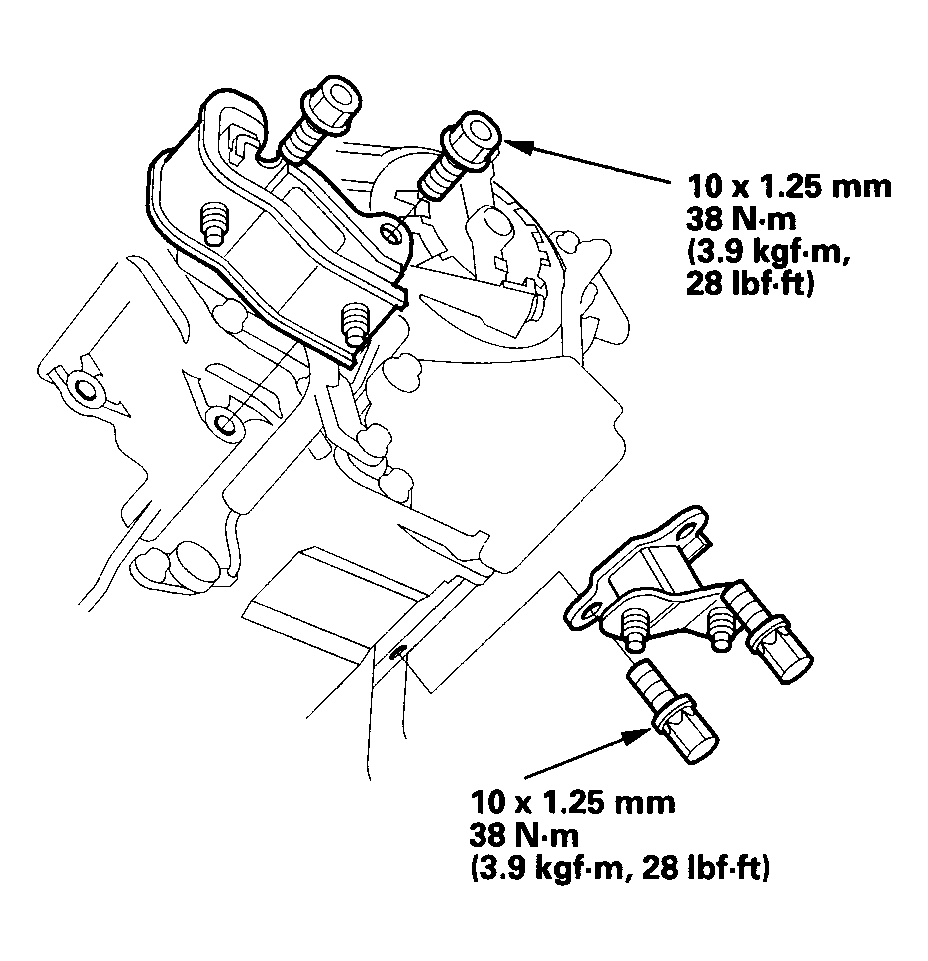 10 x 1.25 mm
38 N·m
(3.9 kgf·m,
28 lbf·ft)

10 x 1.25 mm
38 N·m
(3.9 kgf·m, 28 lbf·ft)