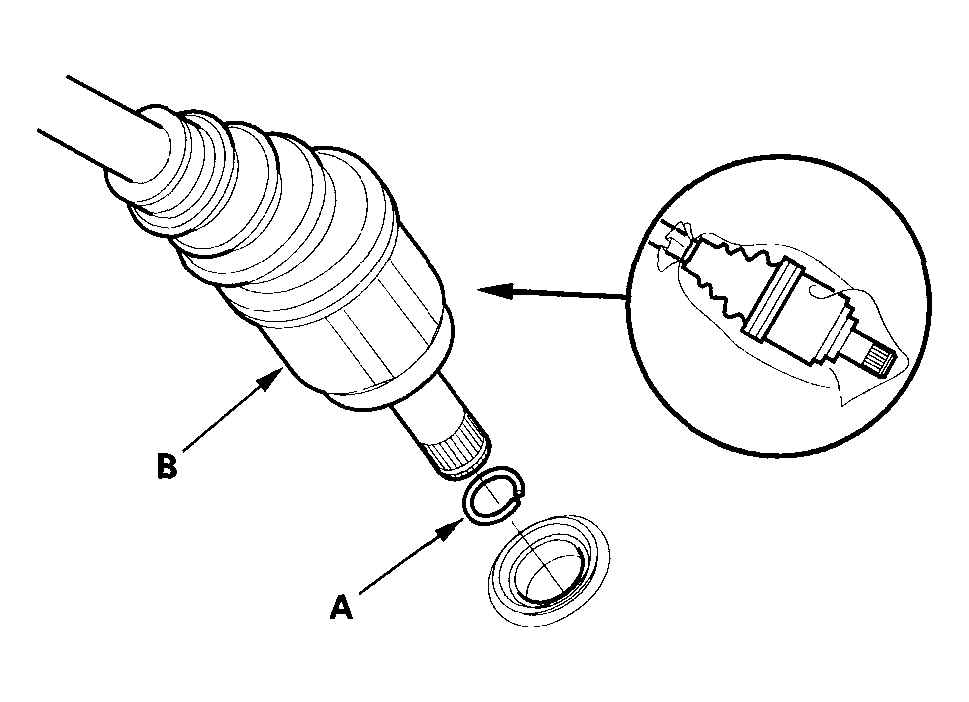 B

A