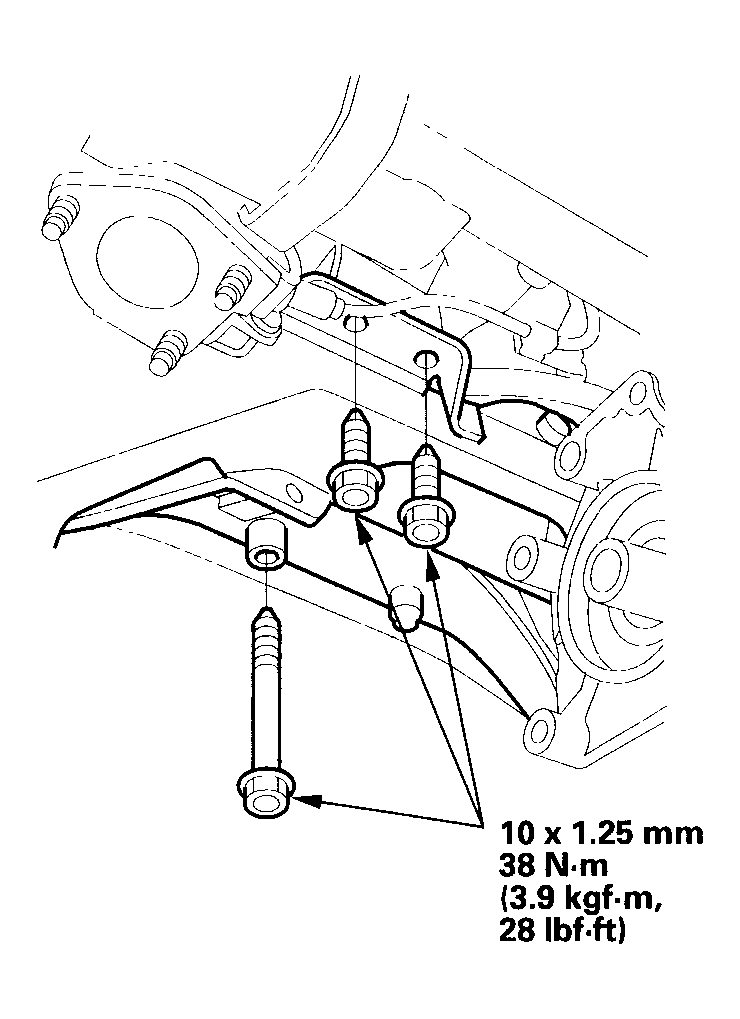 10 x 1.25 mm
38 N·m
(3.9 kgf·m,
28 lbf·ft)