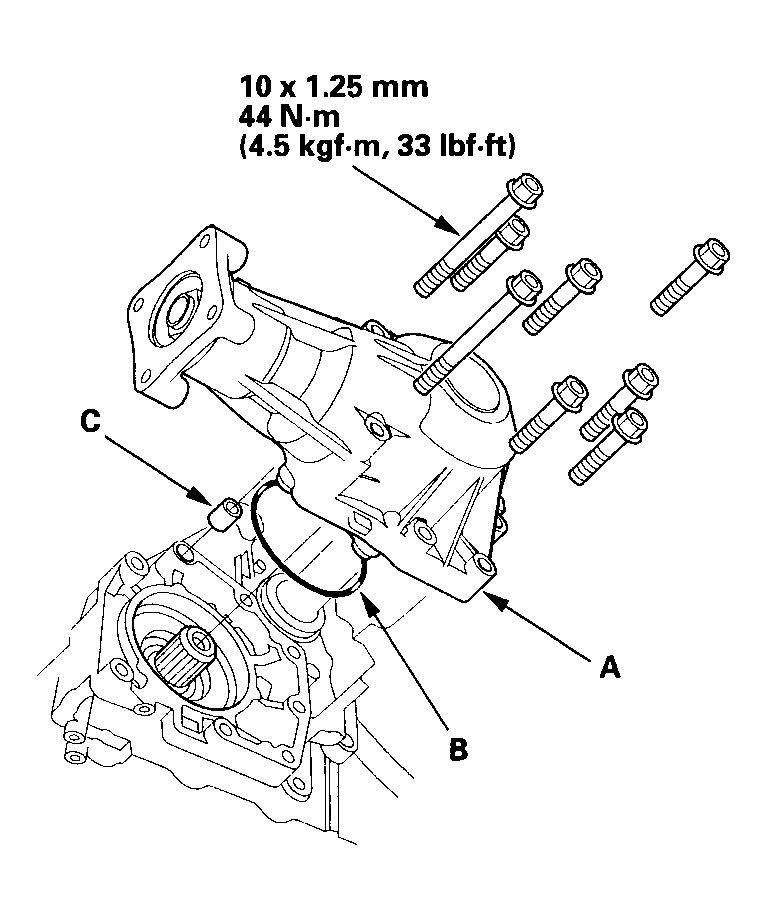 10 x 1.25 mm
44 N·m
(4.5 kgf·m, 33 lbf·ft)

C

A

B