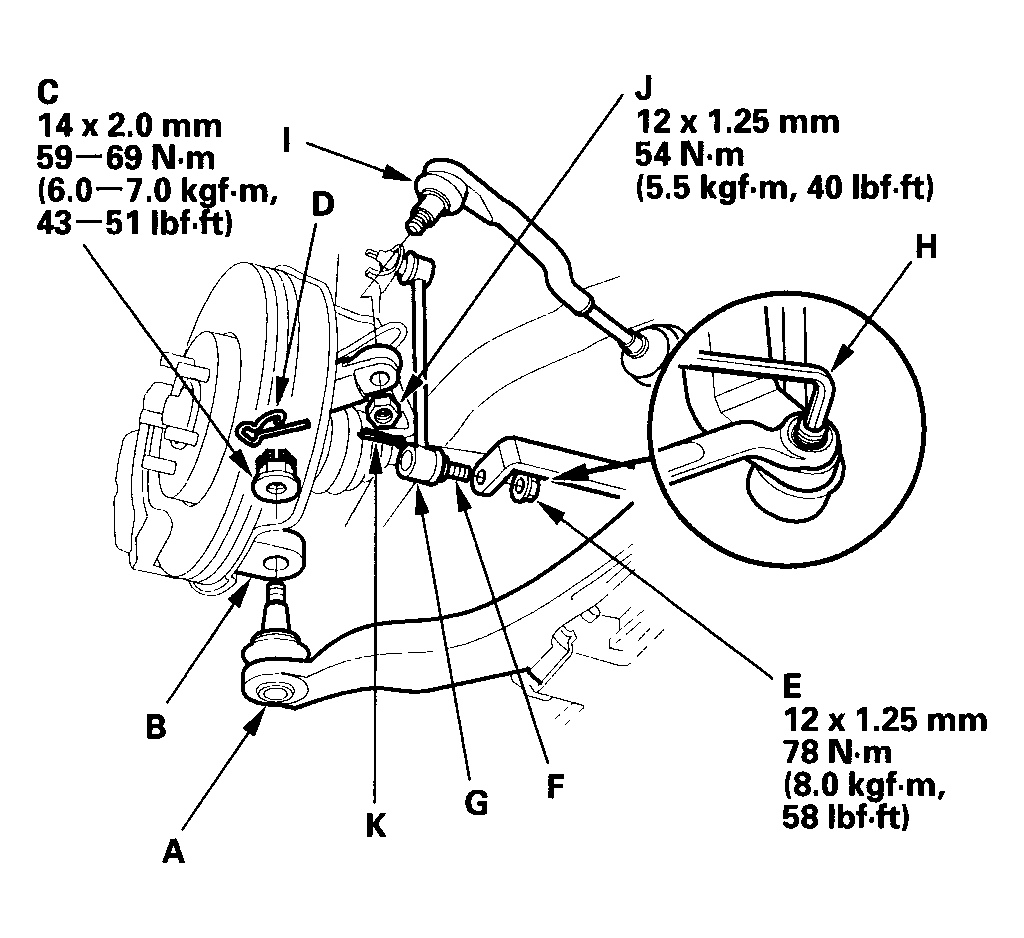 C
14 x 2.0 mm
59—69 N·m
(6.0—7.0 kgf·m,
43—51 lbf·ft)

I

D

J
12 x 1.25 mm
54 N·m
(5.5 kgf·m, 40 lbf·ft)

H

B

A

K

G

F

E
12 x 1.25 mm
78 N·m
(8.0 kgf·m,
58 lbf·ft)