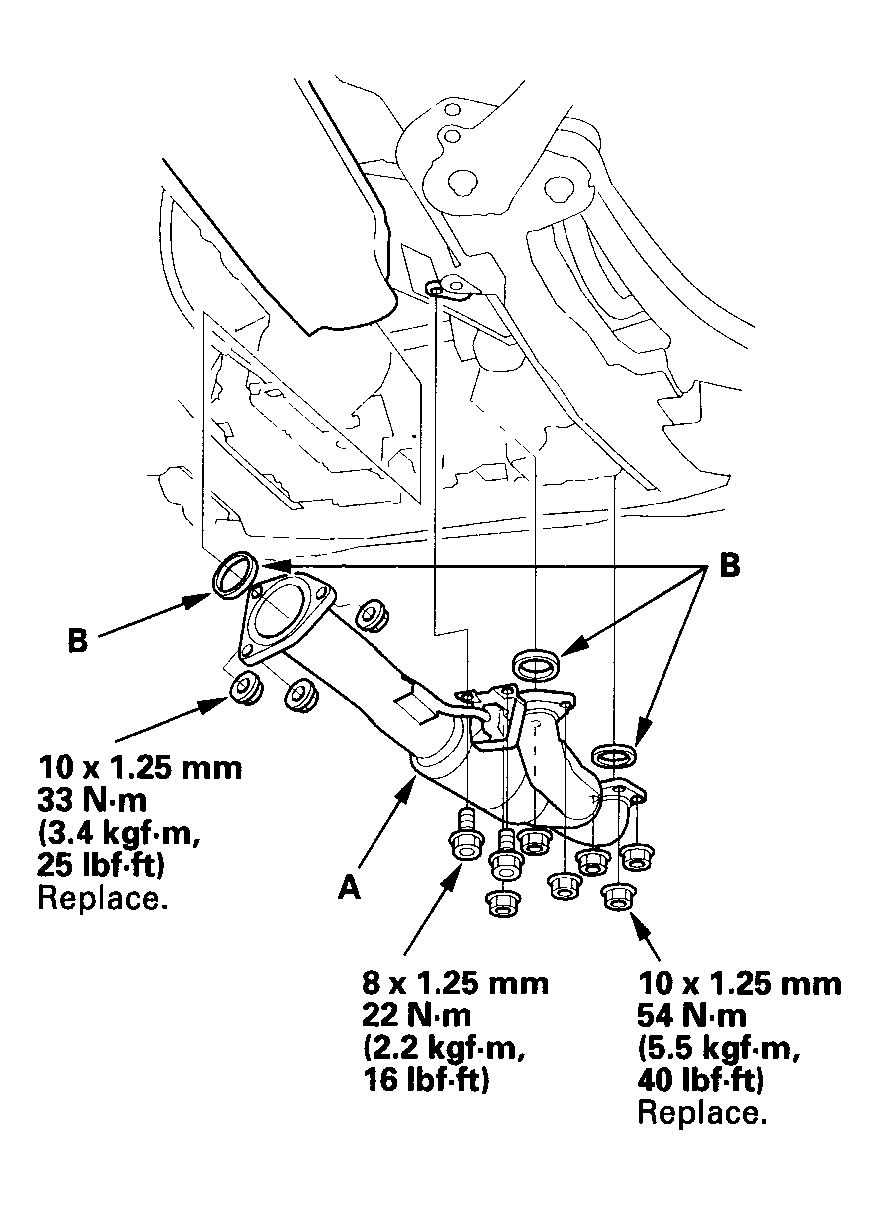 B

B

10 x 1.25 mm
33 N·m
(3.4 kgf·m,
25 lbf·ft)
Replace.

A

8 x 1.25 mm
22 N·m
(2.2 kgf·m,
16 lbf·ft)

10 x 1.25 mm
54 N·m
(5.5 kgf·m,
40 lbf·ft)
Replace.