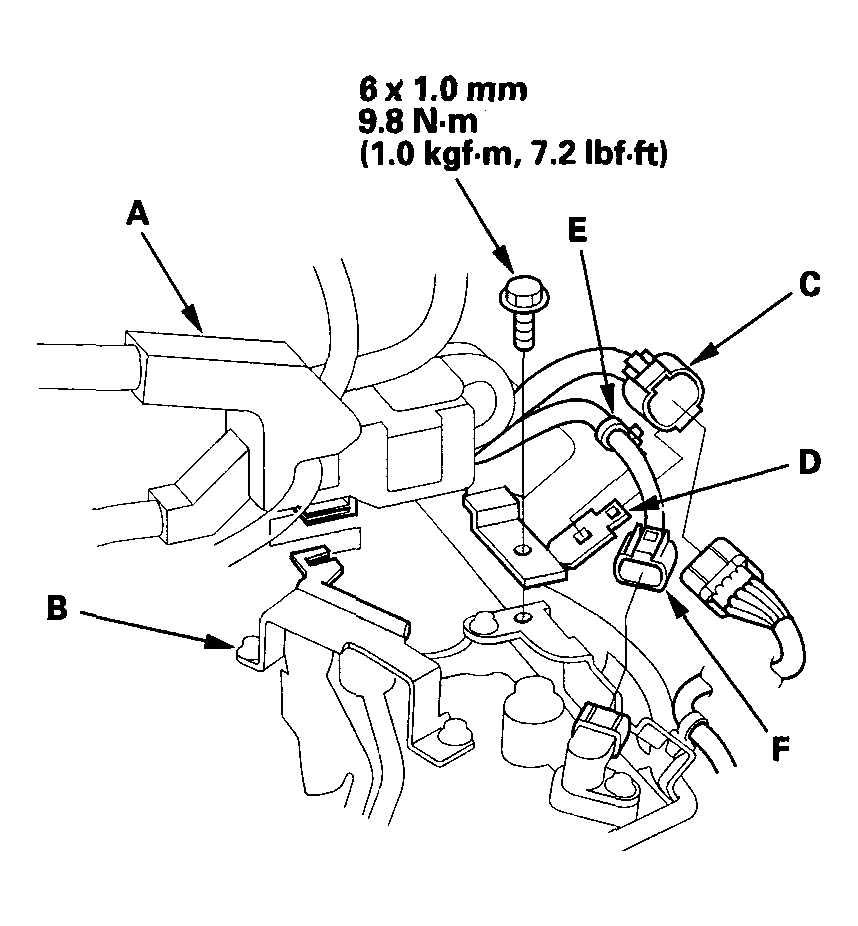 6 x 1.0 mm
9.8 N·m
(1.0 kgf·m, 7.2 lbf·ft)

A

E

C

D

B

F