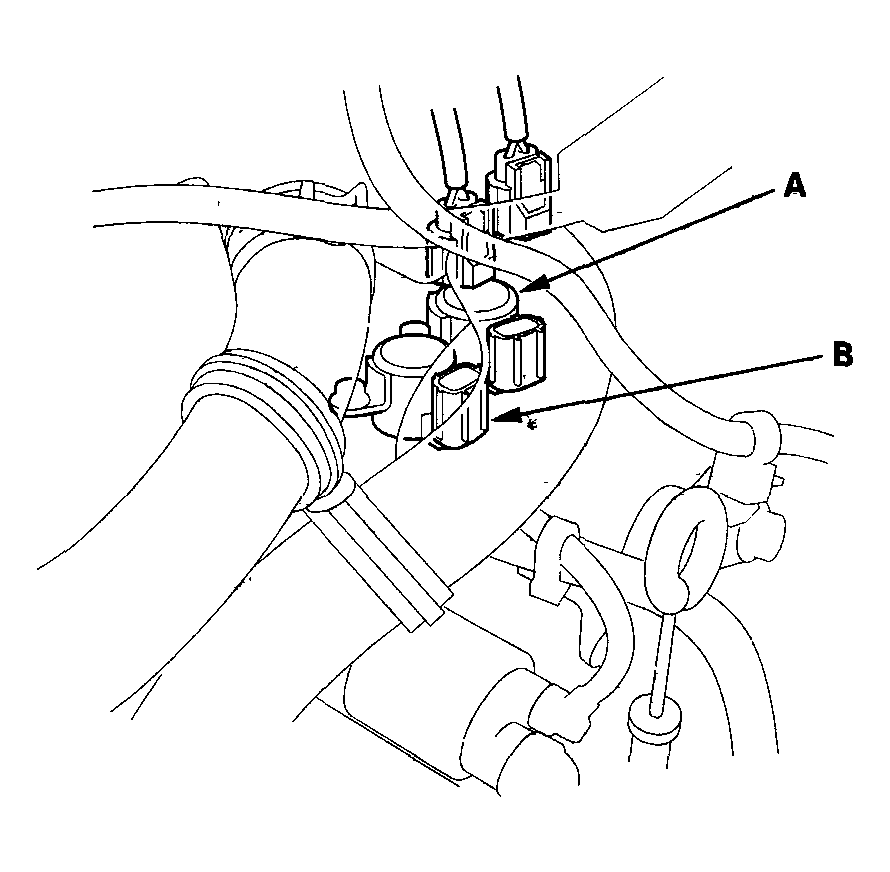 A

B