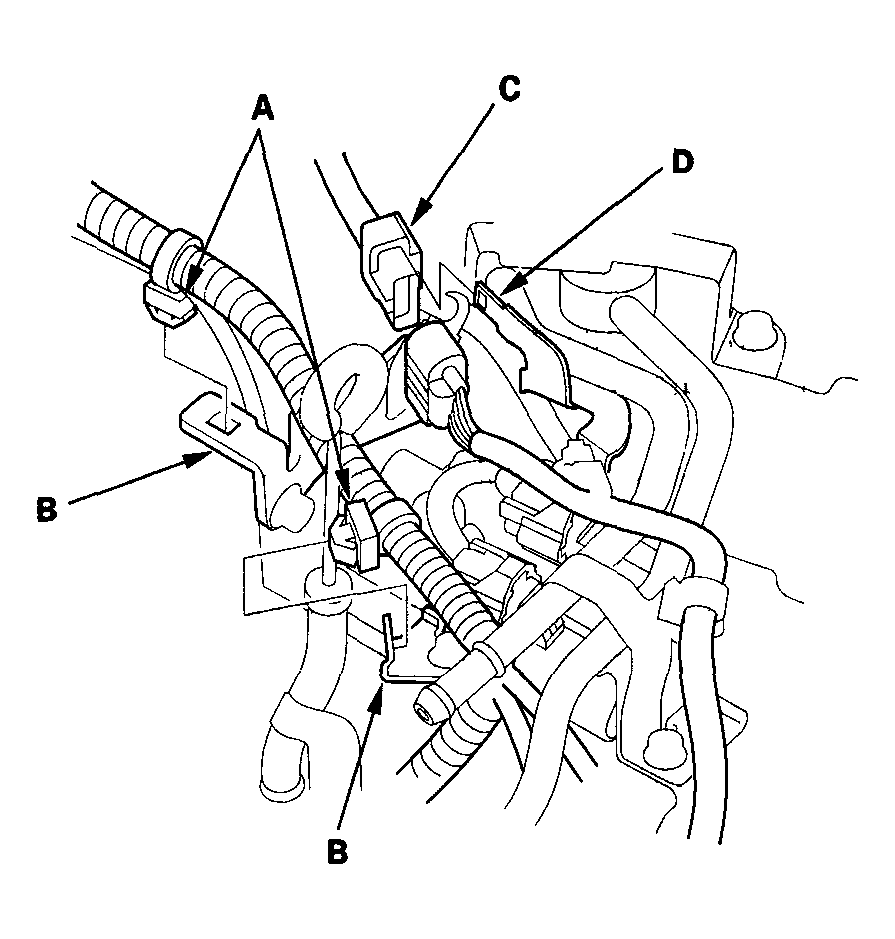 A
C
D
B
B