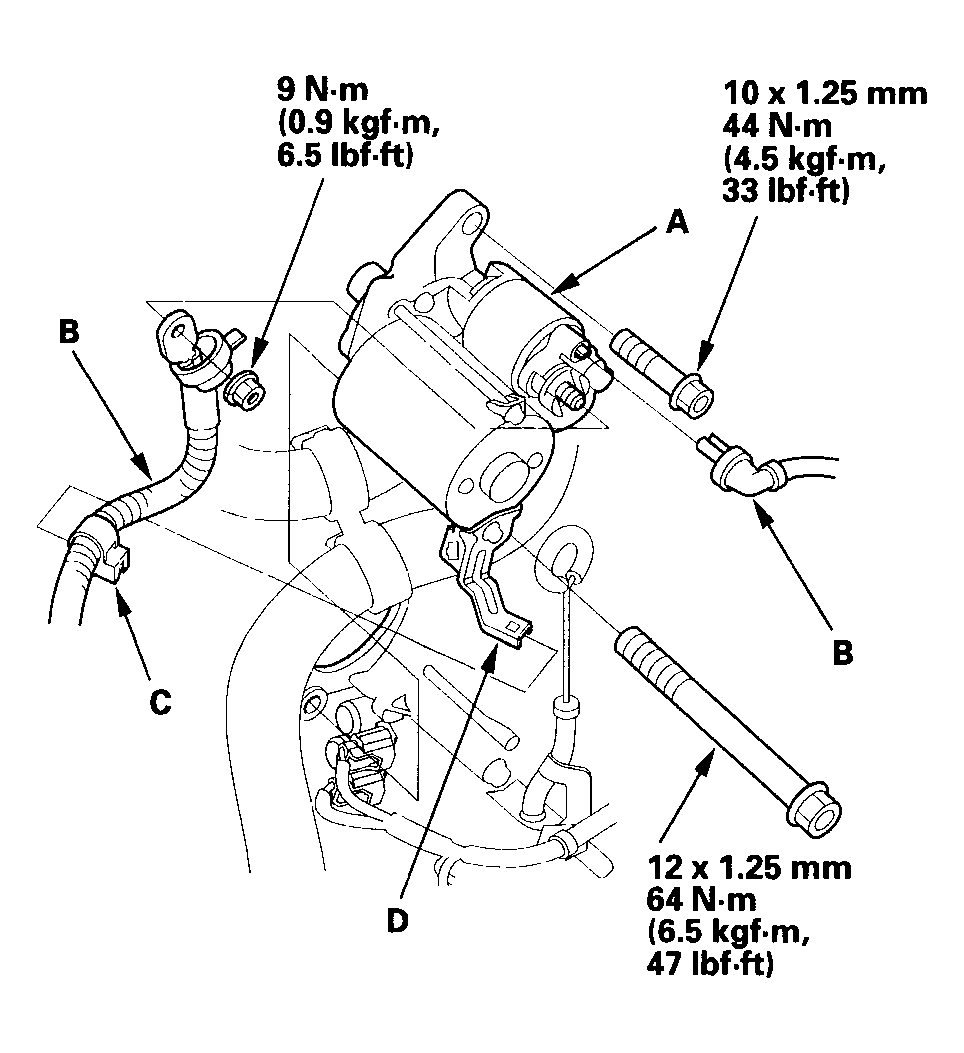 9 N·m
(0.9 kgf·m,
6.5 lbf·ft)

10 x 1.25 mm
44 N·m
(4.5 kgf·m,
33 lbf·ft)

A

B

B

C

D

12 x 1.25 mm
64 N·m
(6.5 kgf·m,
47 lbf·ft)