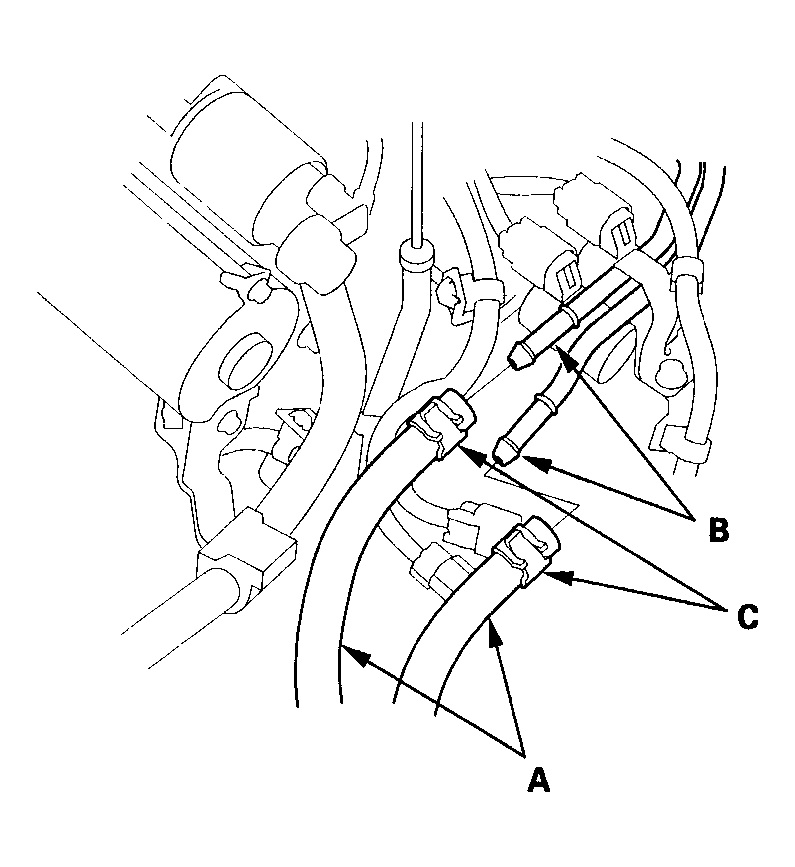 B
C
A