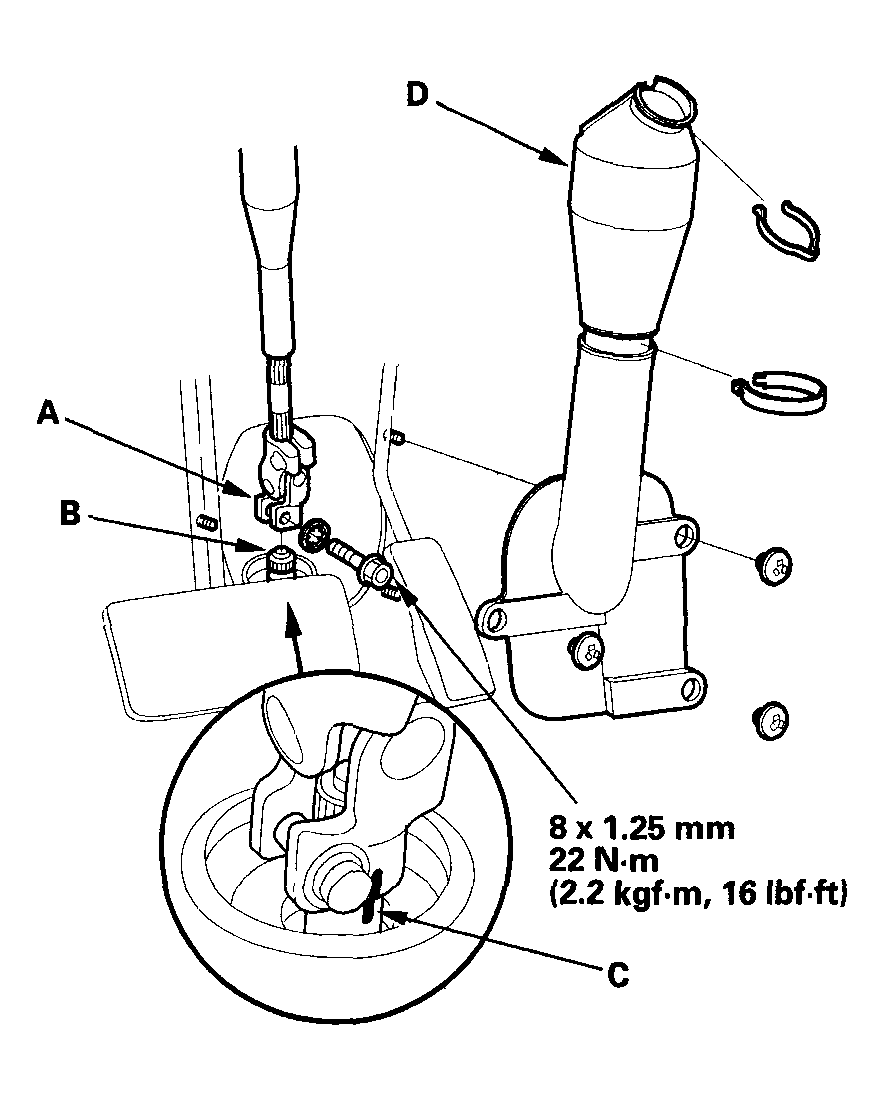 D

A

B

8 x 1.25 mm
22 N·m
(2.2 kgf·m, 16 lbf·ft)

C