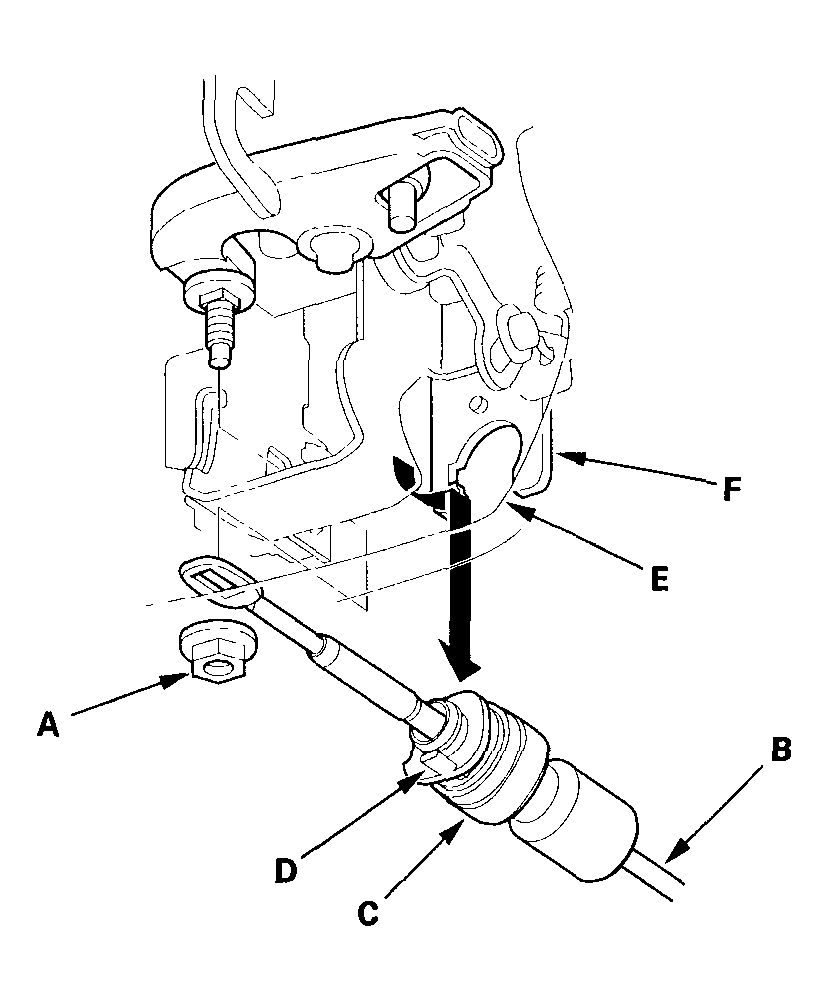 F
E
A
B
D
C