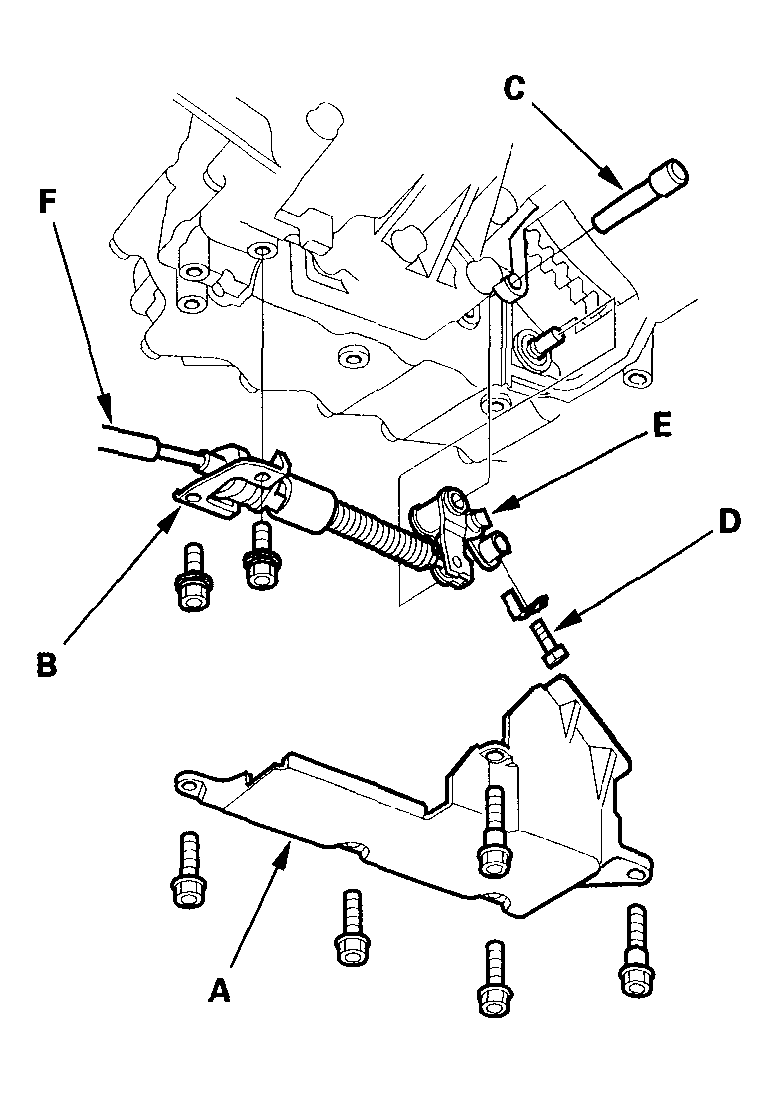 C
F
E
D
B
A