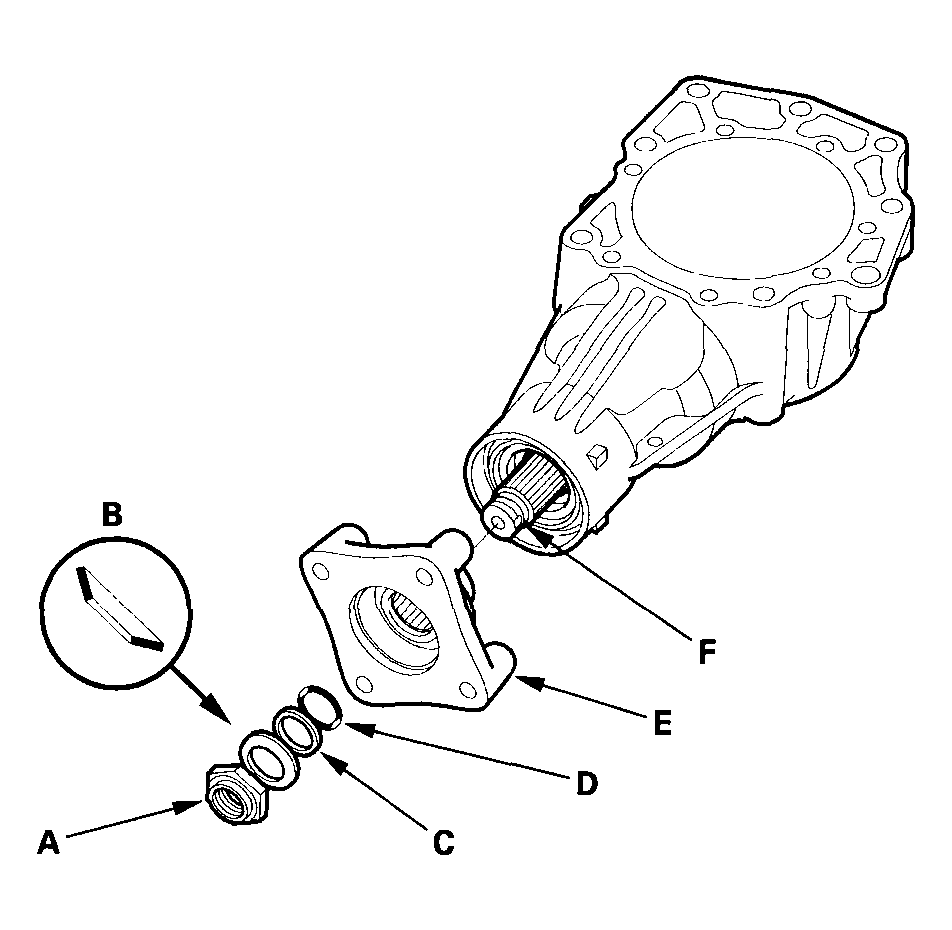 B
F
E
D
C
A