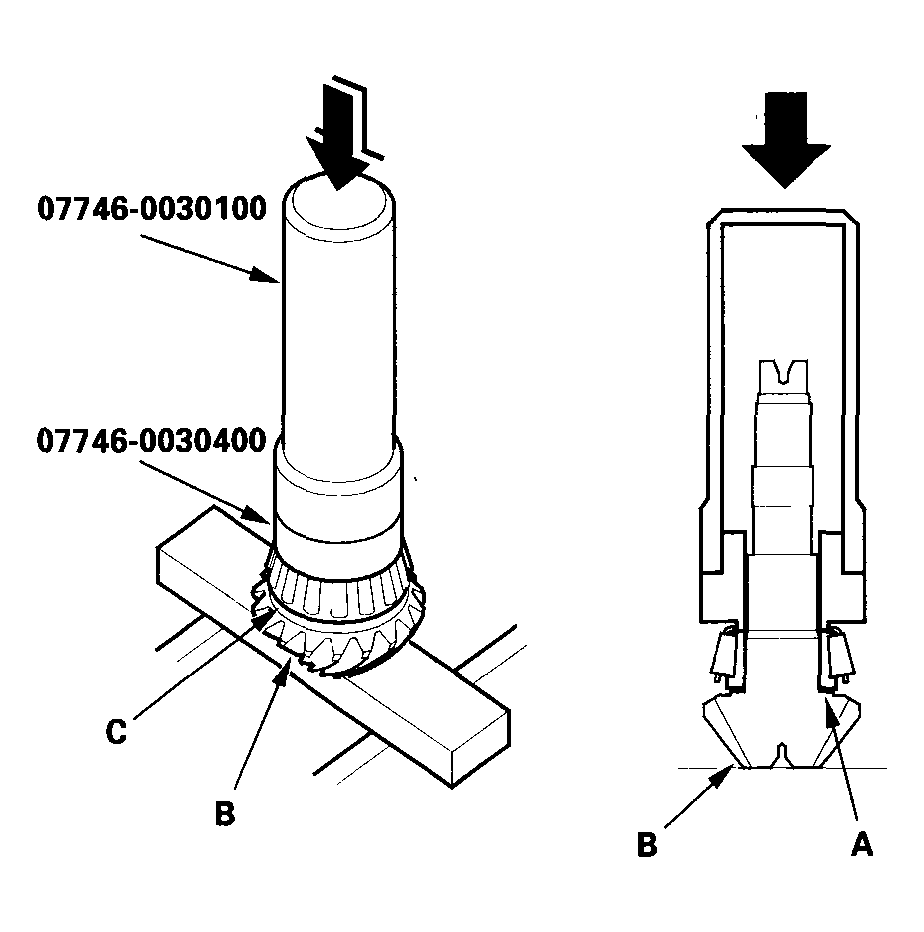 07746-0030100

07746-0030400

C

B

B

A