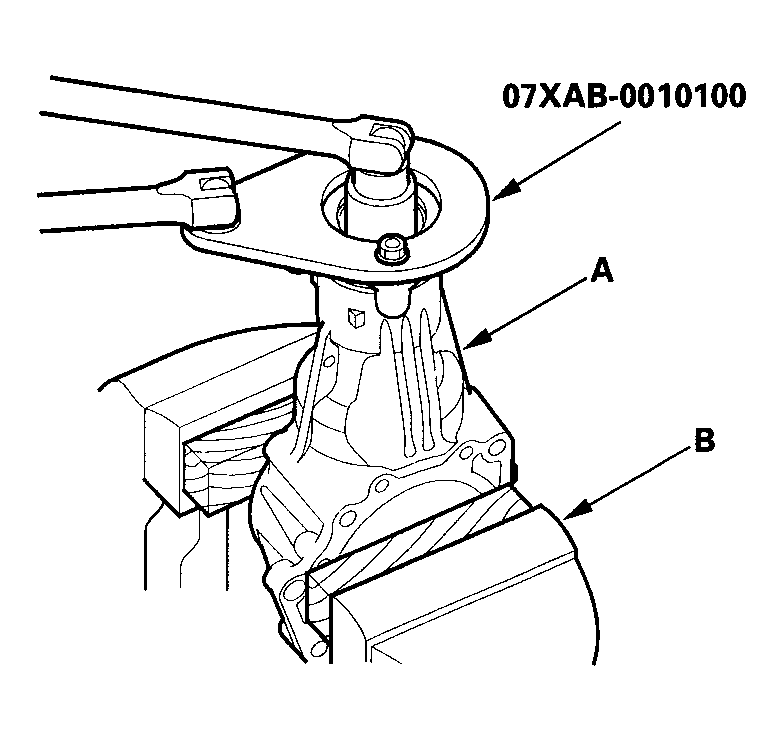 07XAB-0010100

A

B