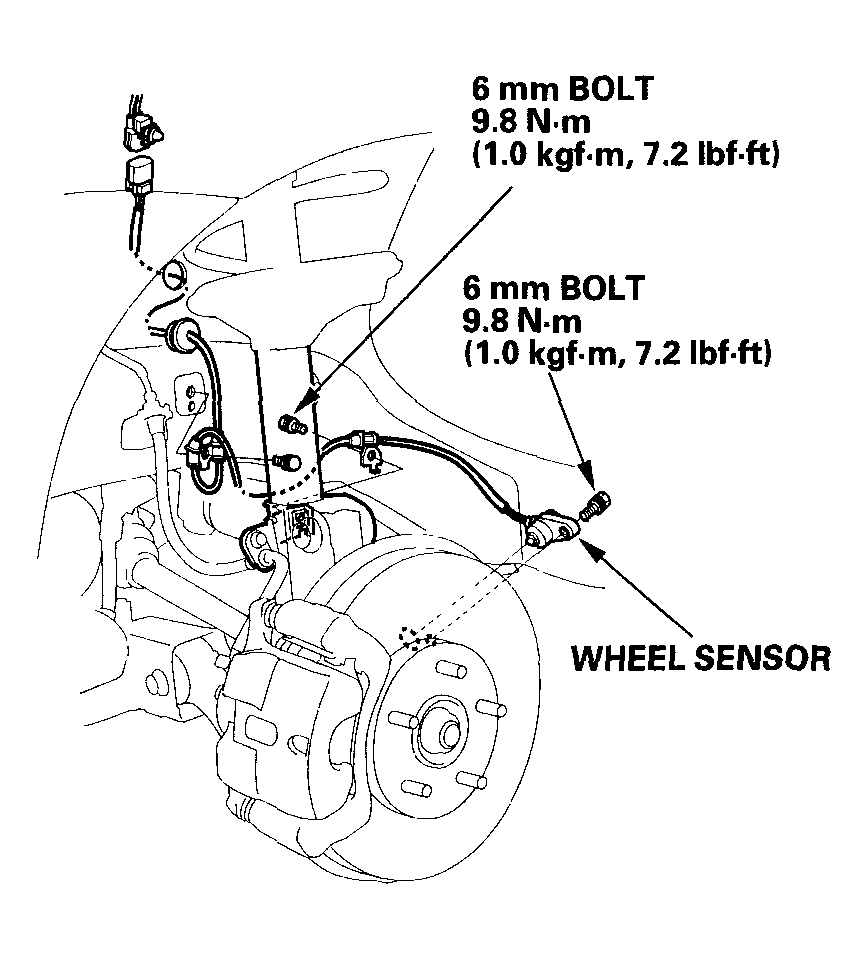 6 mm BOLT
9.8 N·m
(1.0 kgf·m, 7.2 lbf·ft)

6 mm BOLT
9.8 N·m
(1.0 kgf·m, 7.2 lbf·ft)

WHEEL SENSOR