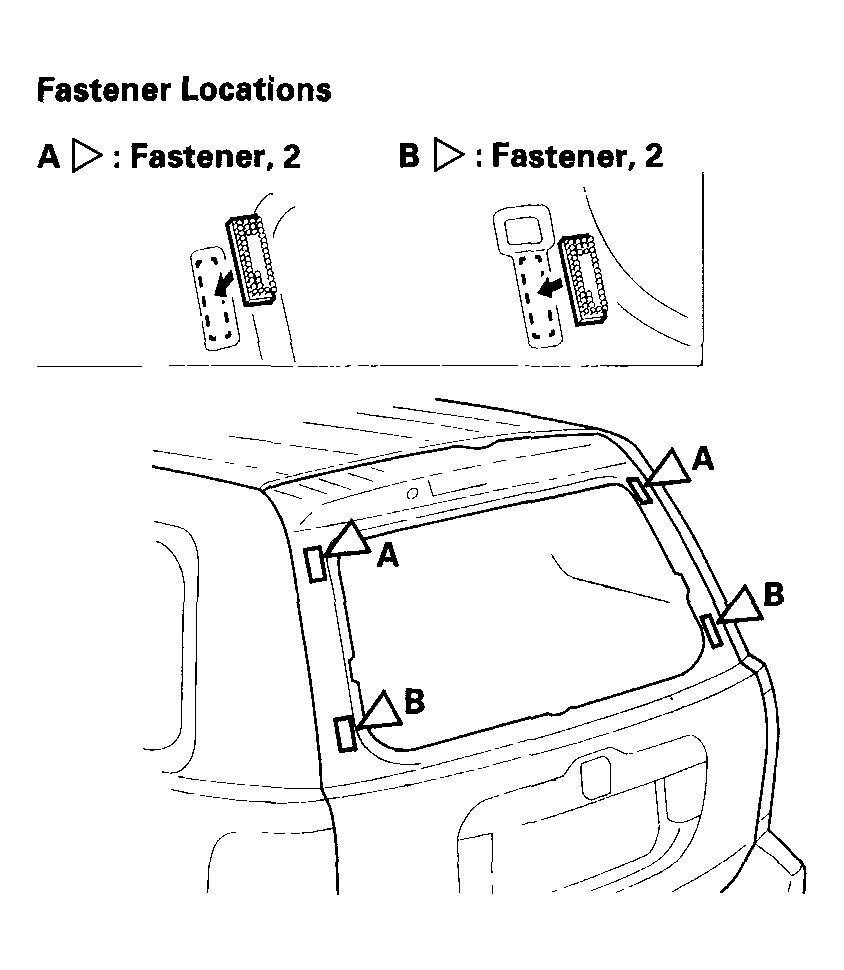 Fastener Locations

A ▷ : Fastener, 2

B ▷ : Fastener, 2

A

A

B

B