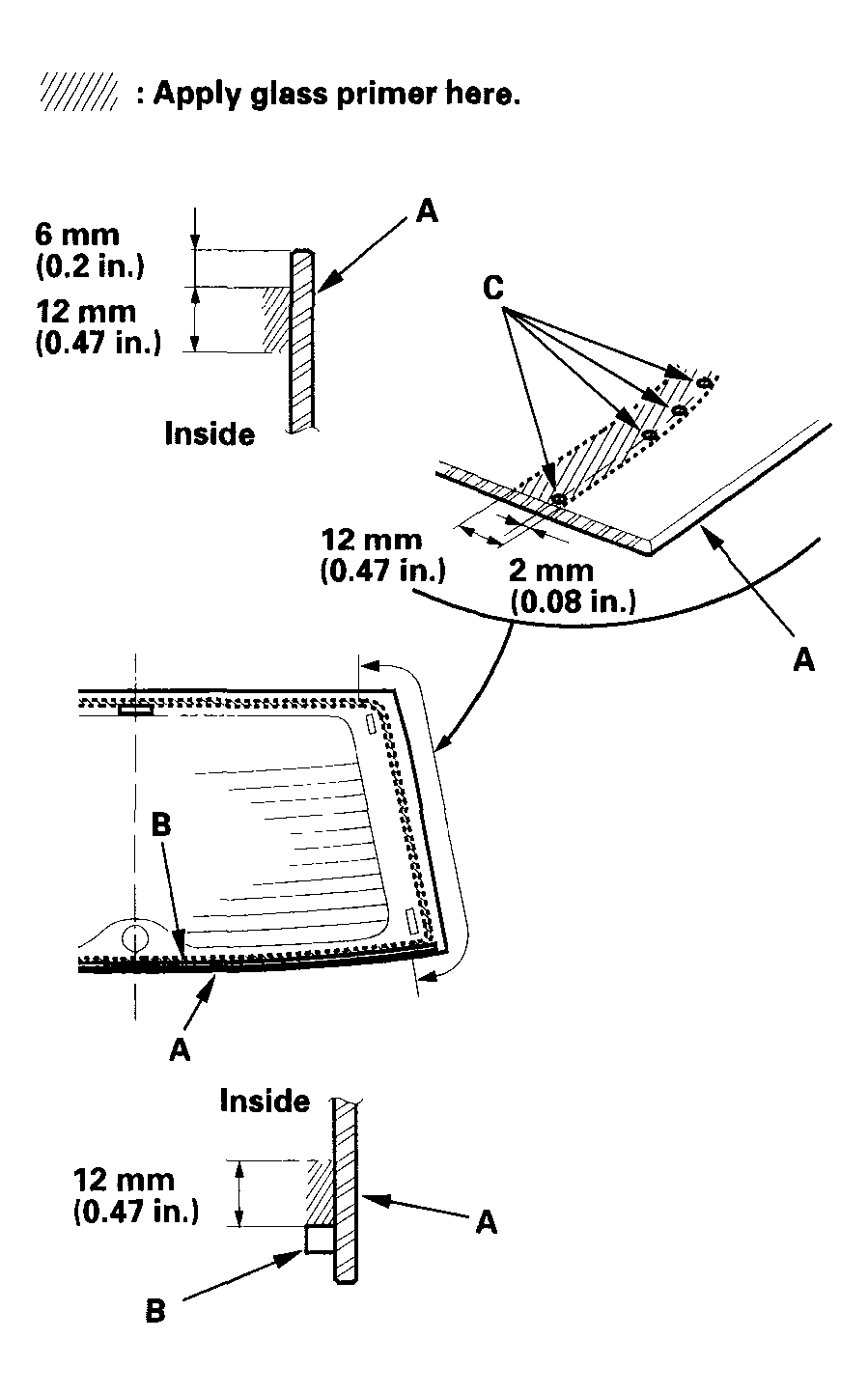 : Apply glass primer here.

6 mm
(0.2 in.)
12 mm
(0.47 in.)
A
Inside

C

12 mm
(0.47 in.)
2 mm
(0.08 in.)
A

B
A

Inside
12 mm
(0.47 in.)
A
B