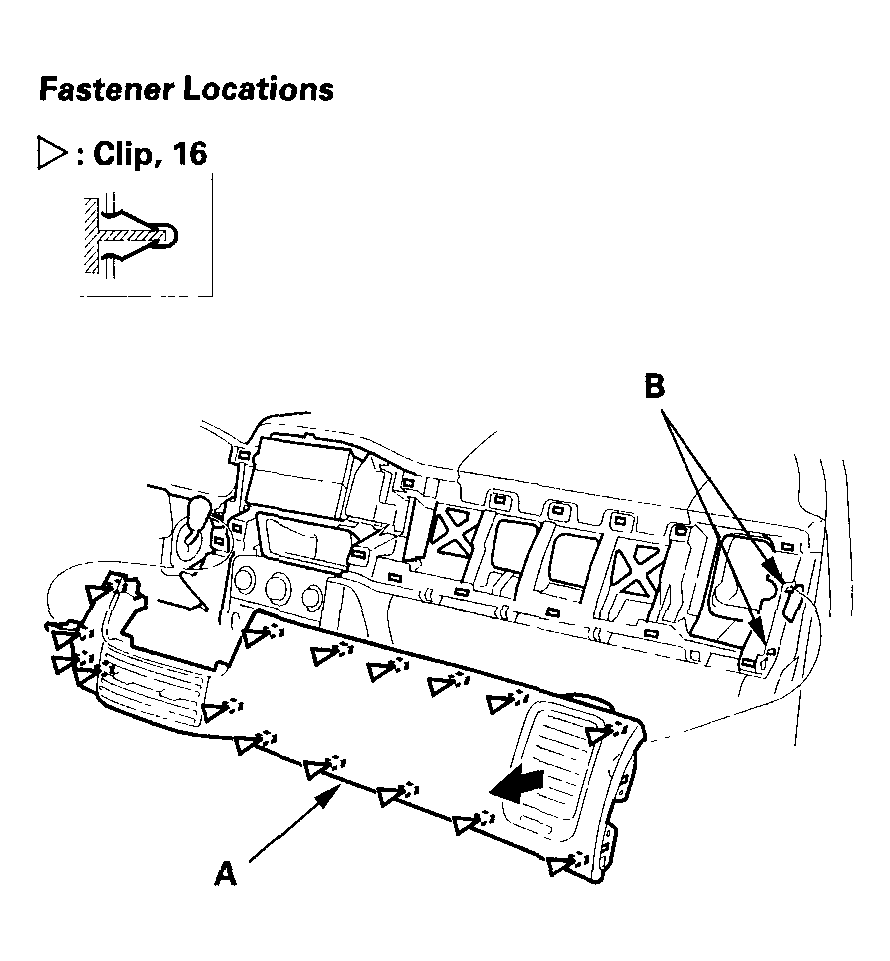 Fastener Locations

▷ : Clip, 16

B

A