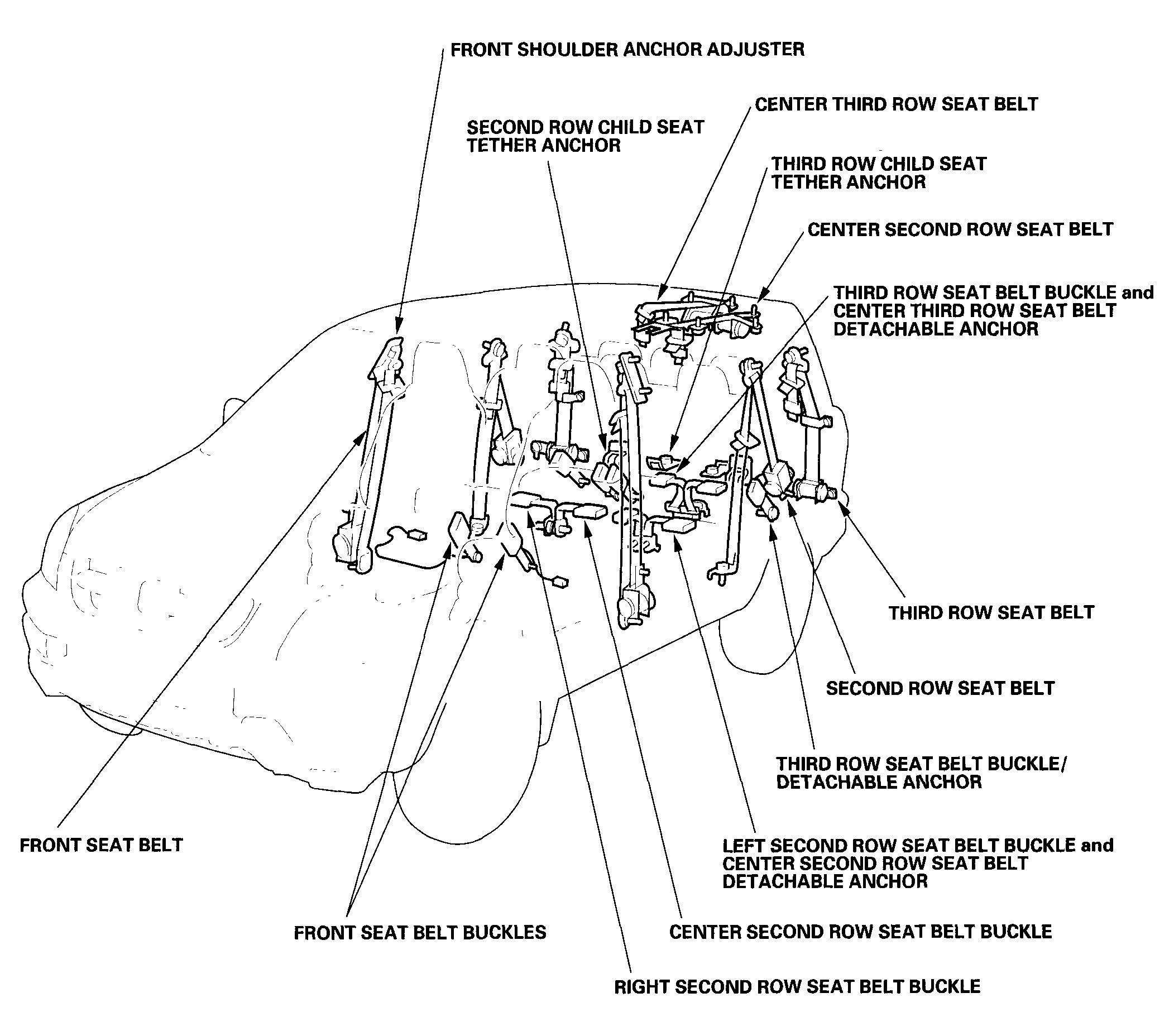 FRONT SHOULDER ANCHOR ADJUSTER

CENTER THIRD ROW SEAT BELT

SECOND ROW CHILD SEAT TETHER ANCHOR

THIRD ROW CHILD SEAT TETHER ANCHOR

CENTER SECOND ROW SEAT BELT

THIRD ROW SEAT BELT BUCKLE and CENTER THIRD ROW SEAT BELT DETACHABLE ANCHOR

THIRD ROW SEAT BELT

SECOND ROW SEAT BELT

THIRD ROW SEAT BELT BUCKLE/ DETACHABLE ANCHOR

FRONT SEAT BELT

LEFT SECOND ROW SEAT BELT BUCKLE and CENTER SECOND ROW SEAT BELT DETACHABLE ANCHOR

FRONT SEAT BELT BUCKLES

CENTER SECOND ROW SEAT BELT BUCKLE

RIGHT SECOND ROW SEAT BELT BUCKLE