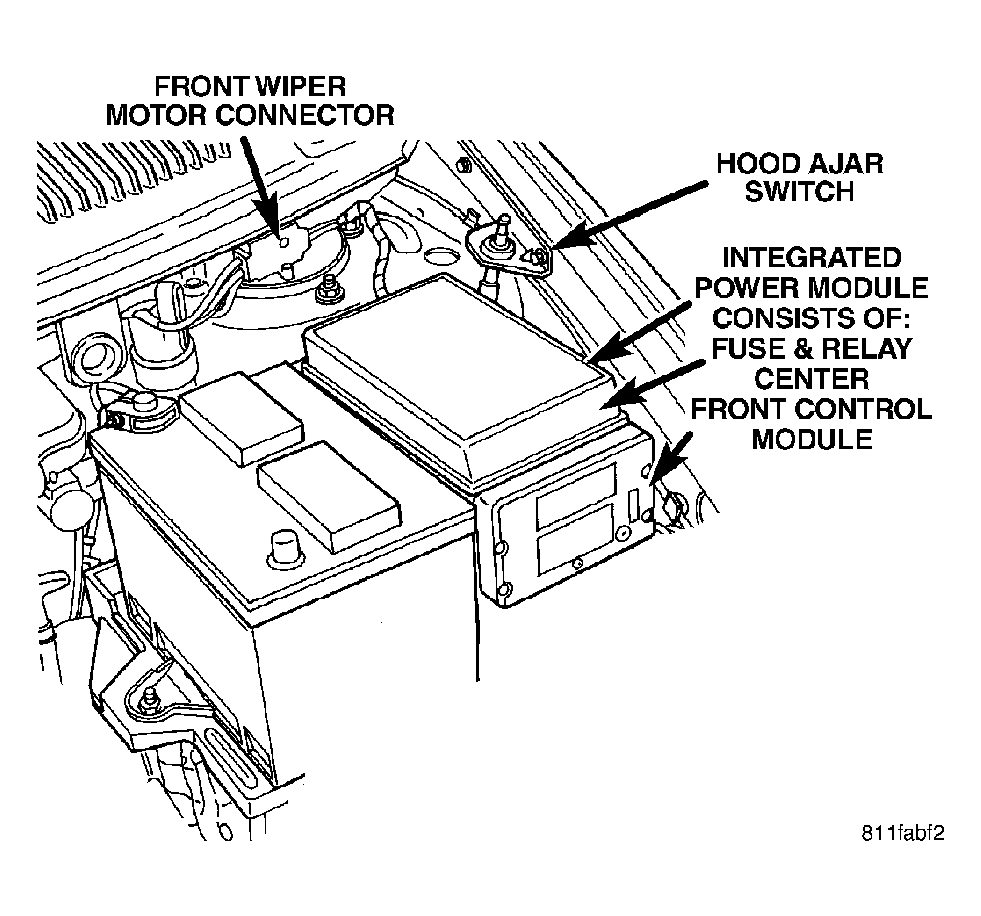 FRONT WIPER MOTOR CONNECTOR

HOOD AJAR SWITCH

INTEGRATED POWER MODULE CONSISTS OF: FUSE & RELAY CENTER FRONT CONTROL MODULE

811fabf2