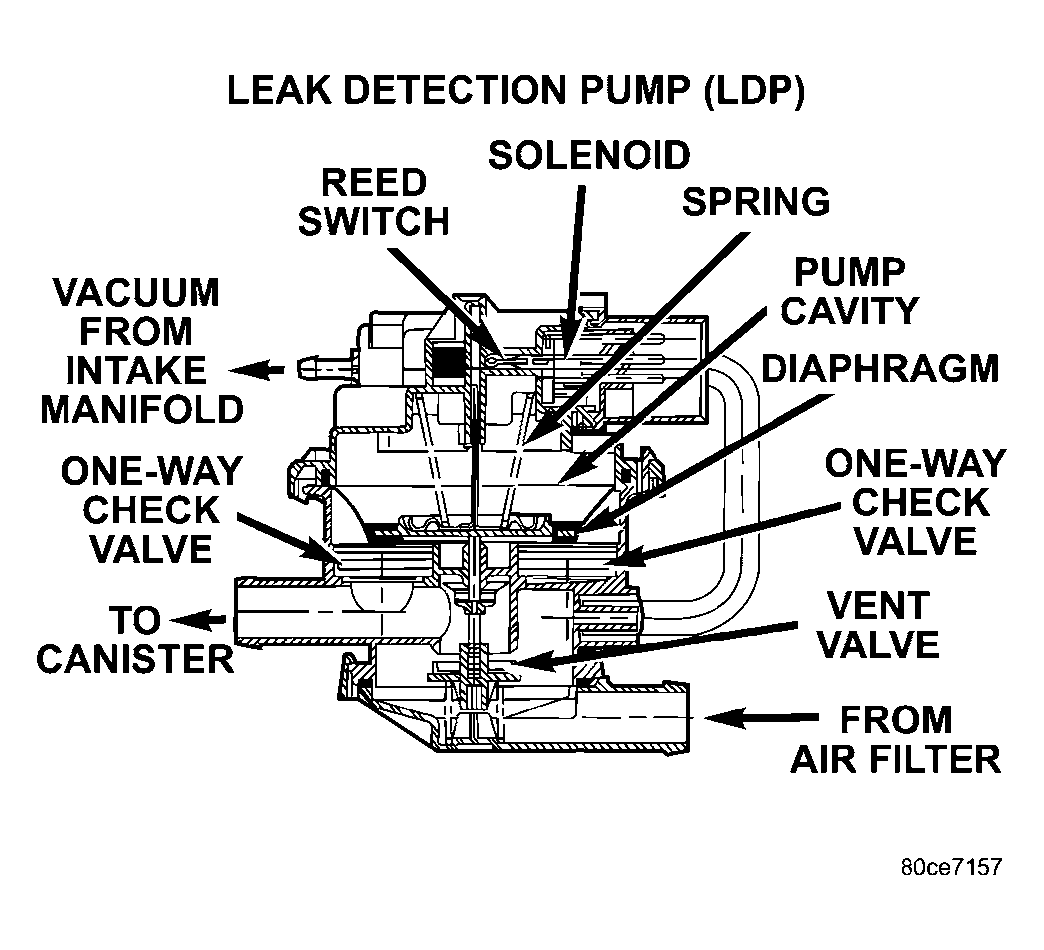 LEAK DETECTION PUMP (LDP)

SOLENOID

REED SWITCH

SPRING

PUMP CAVITY

VACUUM FROM INTAKE MANIFOLD

DIAPHRAGM

ONE-WAY CHECK VALVE

ONE-WAY CHECK VALVE

TO CANISTER

VENT VALVE

FROM AIR FILTER

80ce7157