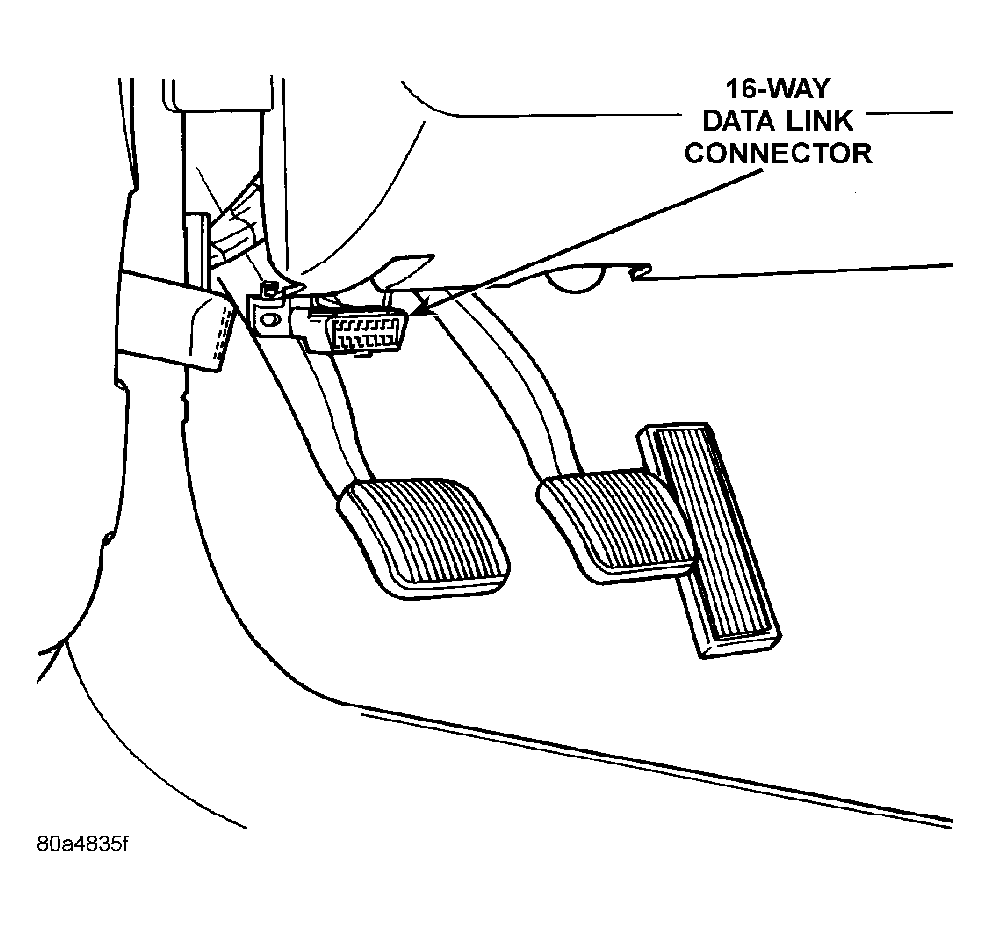 16-WAY
DATA LINK
CONNECTOR

80a4835f