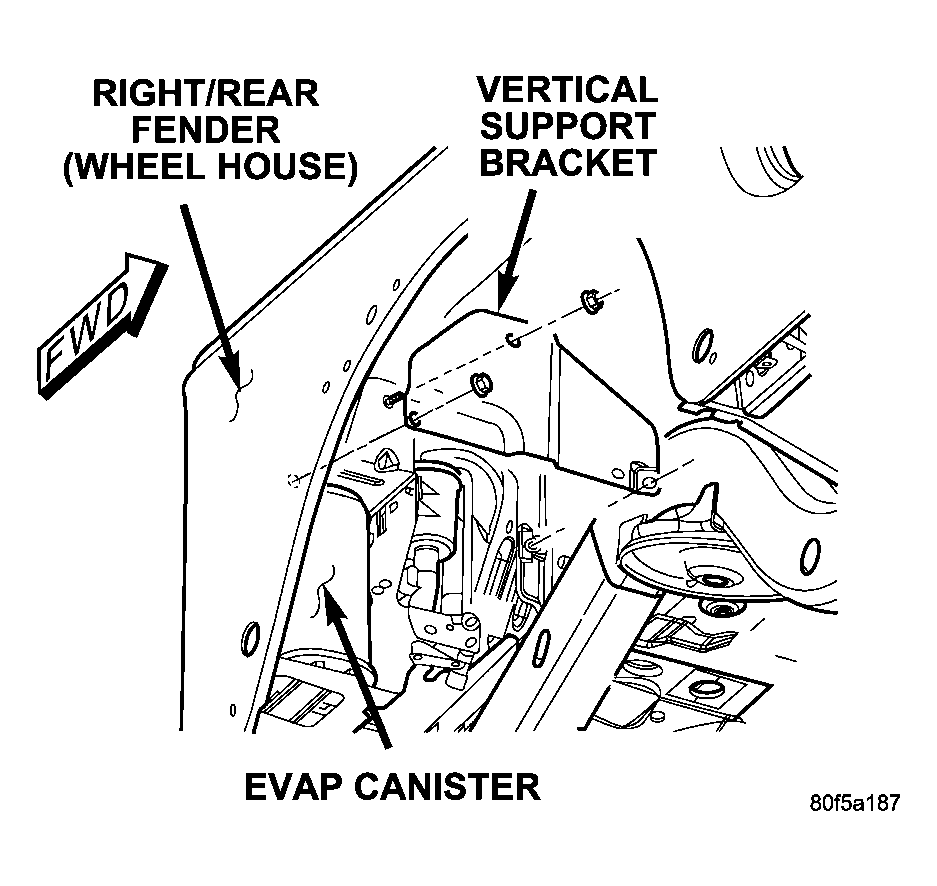 RIGHT/REAR FENDER (WHEEL HOUSE)

VERTICAL SUPPORT BRACKET

FWD

EVAP CANISTER

80f5a187