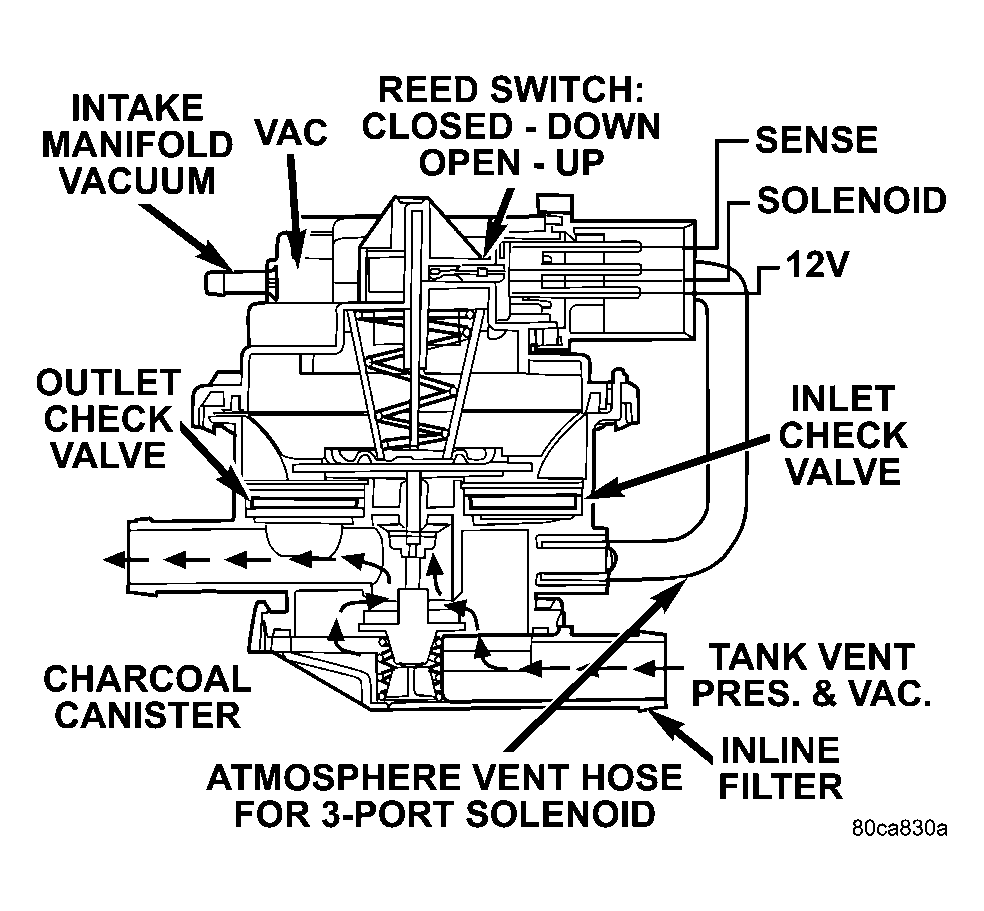 INTAKE MANIFOLD VACUUM

VAC

REED SWITCH: CLOSED - DOWN OPEN - UP

SENSE

SOLENOID

12V

OUTLET CHECK VALVE

INLET CHECK VALVE

CHARCOAL CANISTER

TANK VENT PRES. & VAC.

INLINE FILTER

ATMOSPHERE VENT HOSE FOR 3-PORT SOLENOID

80ca830a