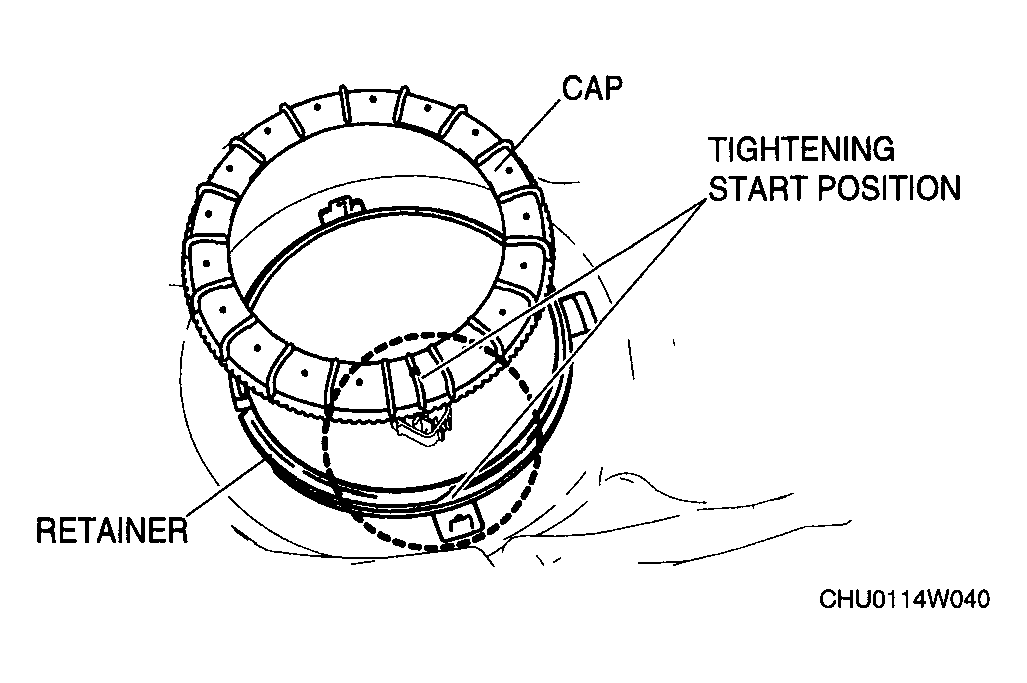 CAP

TIGHTENING START POSITION

RETAINER

CHU0114W040