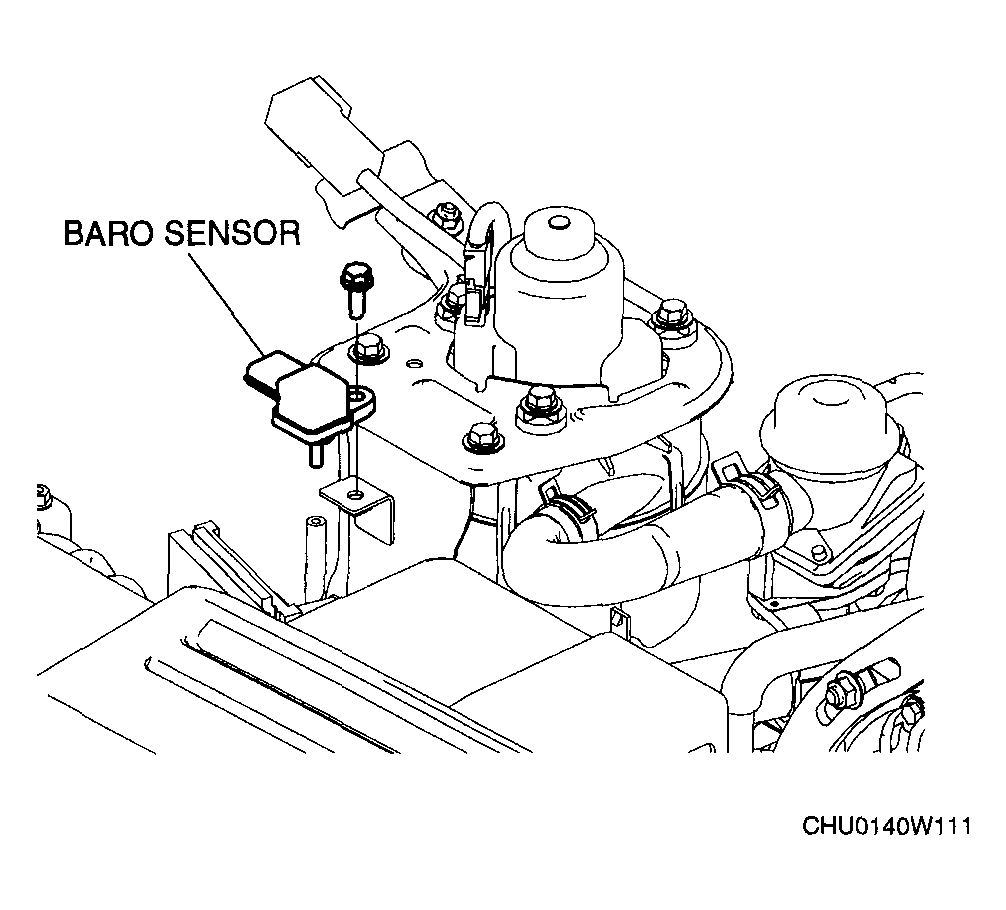 BARO SENSOR

CHU0140W111