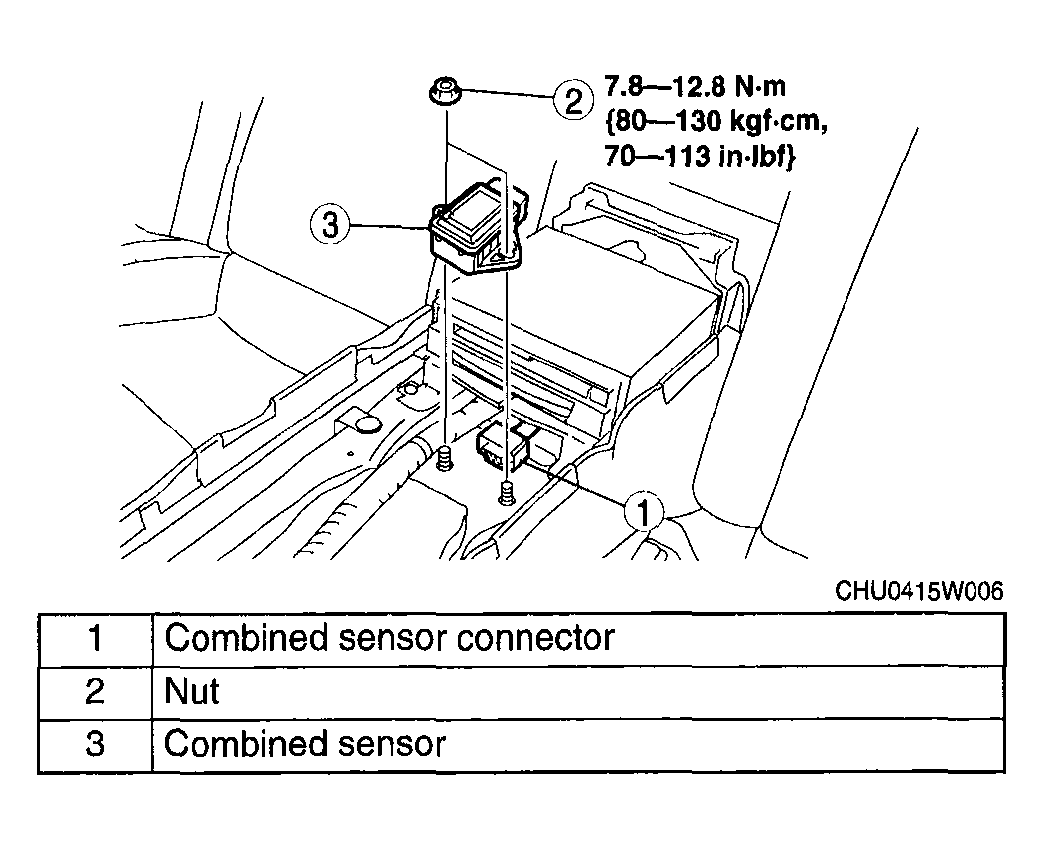 2 7.8—12.8 N·m {80—130 kgf·cm, 70—113 in·lbf}

3

1

CHU0415W006

| 1 | Combined sensor connector |
|---|---|
| 2 | Nut |
| 3 | Combined sensor |