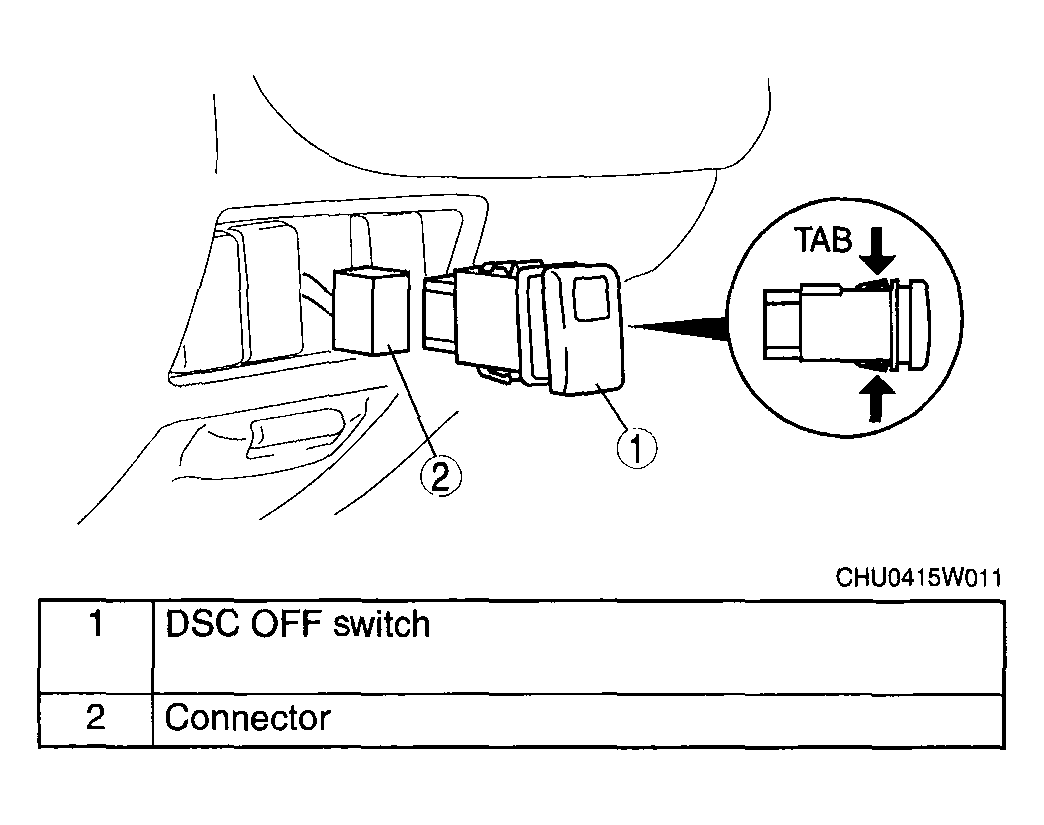 TAB

2

1

CHU0415W011

| 1 | DSC OFF switch |
|---|---|
| 2 | Connector |