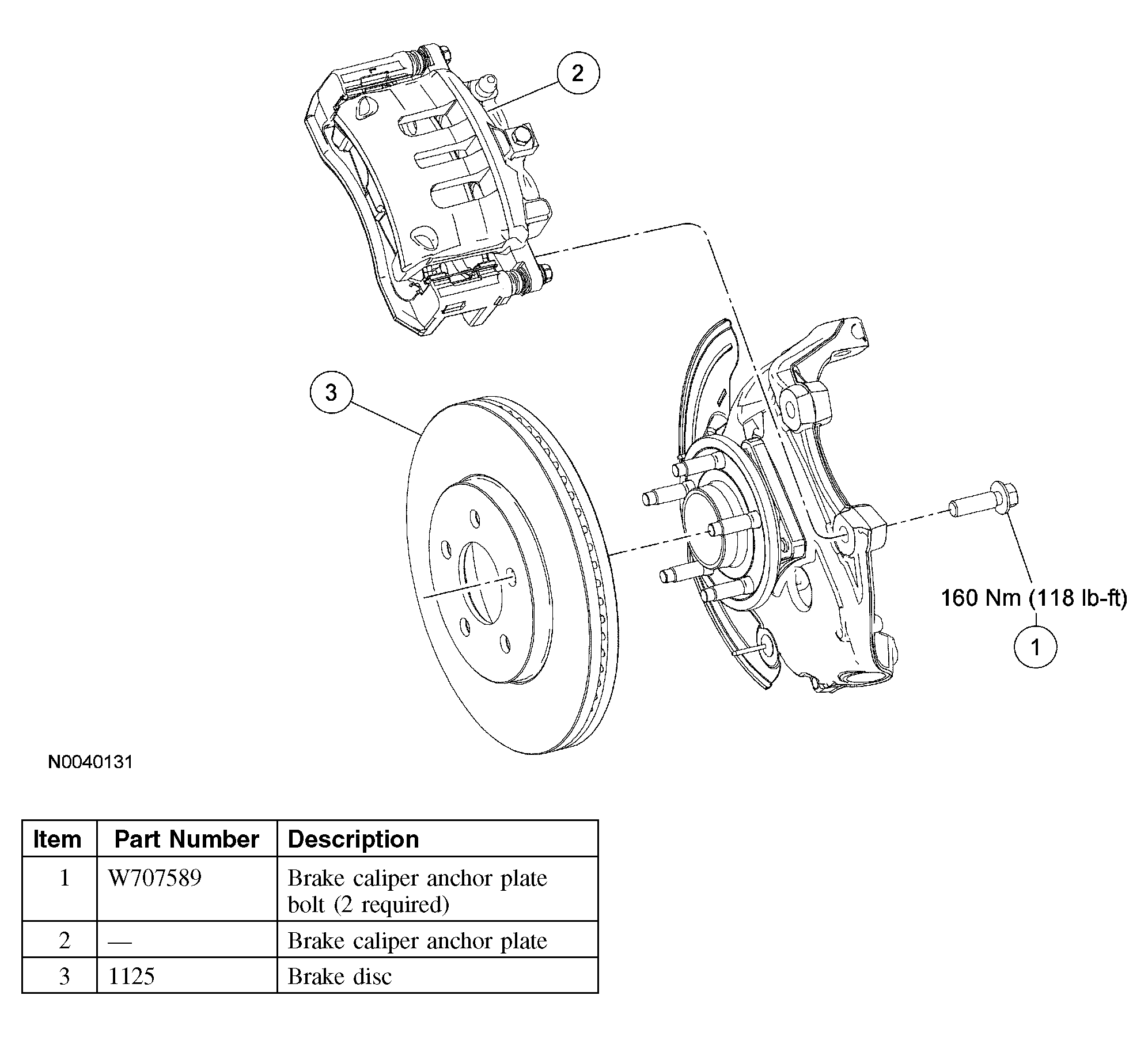 2

3

160 Nm (118 lb-ft)

1

N0040131

| Item | Part Number | Description |
|---|---|---|
| 1 | W707589 | Brake caliper anchor plate bolt (2 required) |
| 2 | — | Brake caliper anchor plate |
| 3 | 1125 | Brake disc |